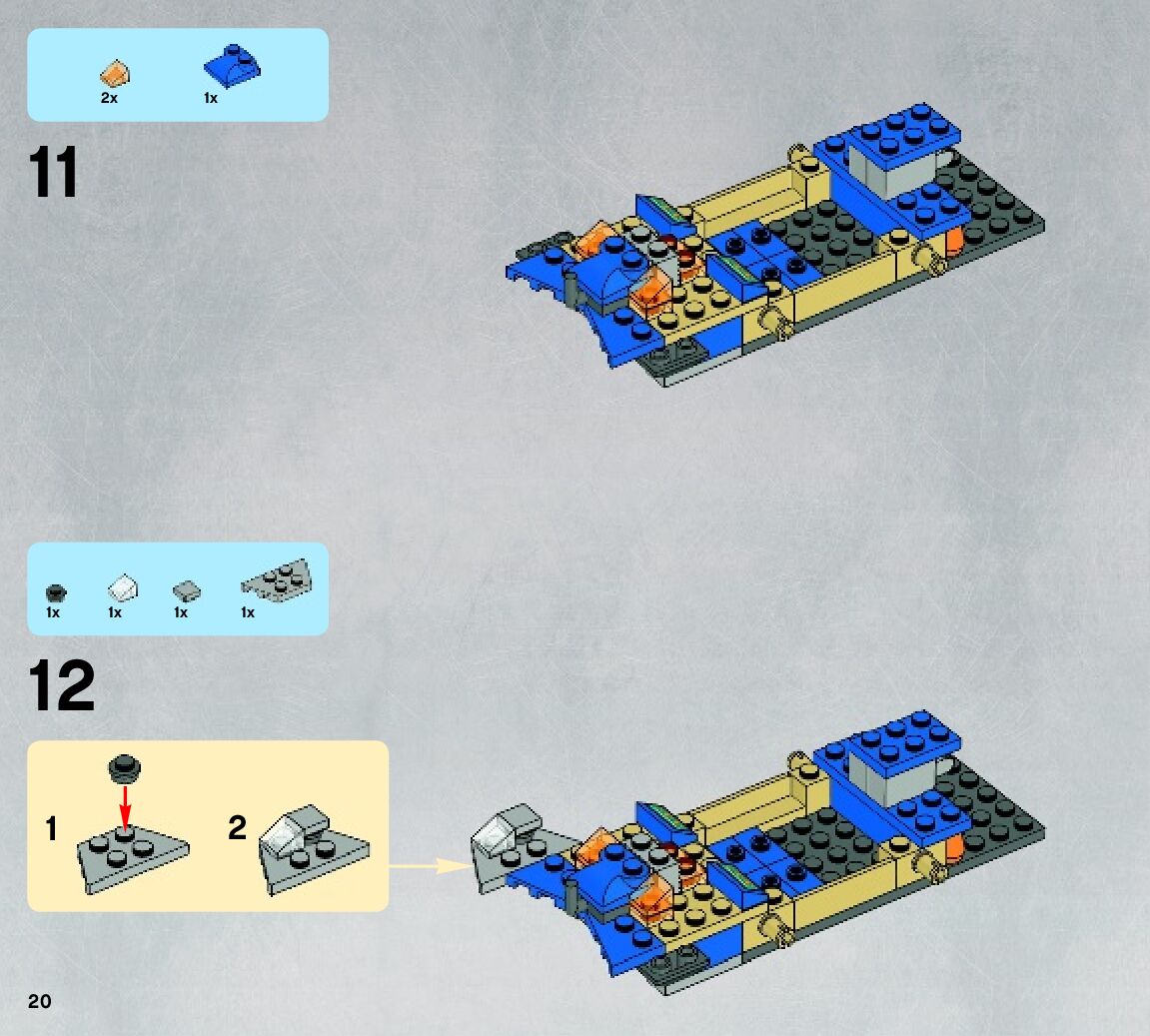 2x 1x

11

1x 1x 1x 1x

12

1

2

20