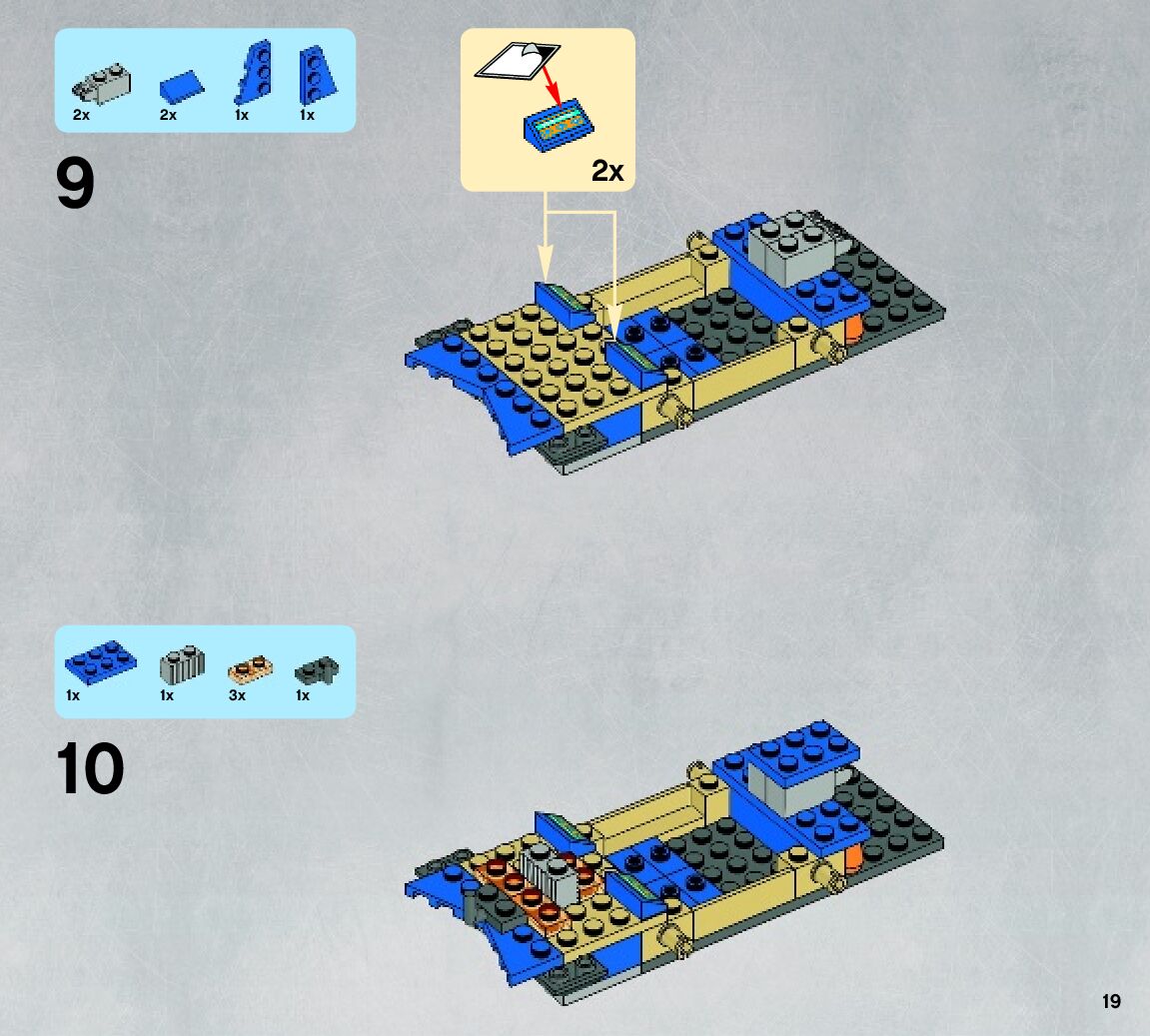 2x 2x 1x 1x

9

2x

1x 1x 3x 1x

10

19