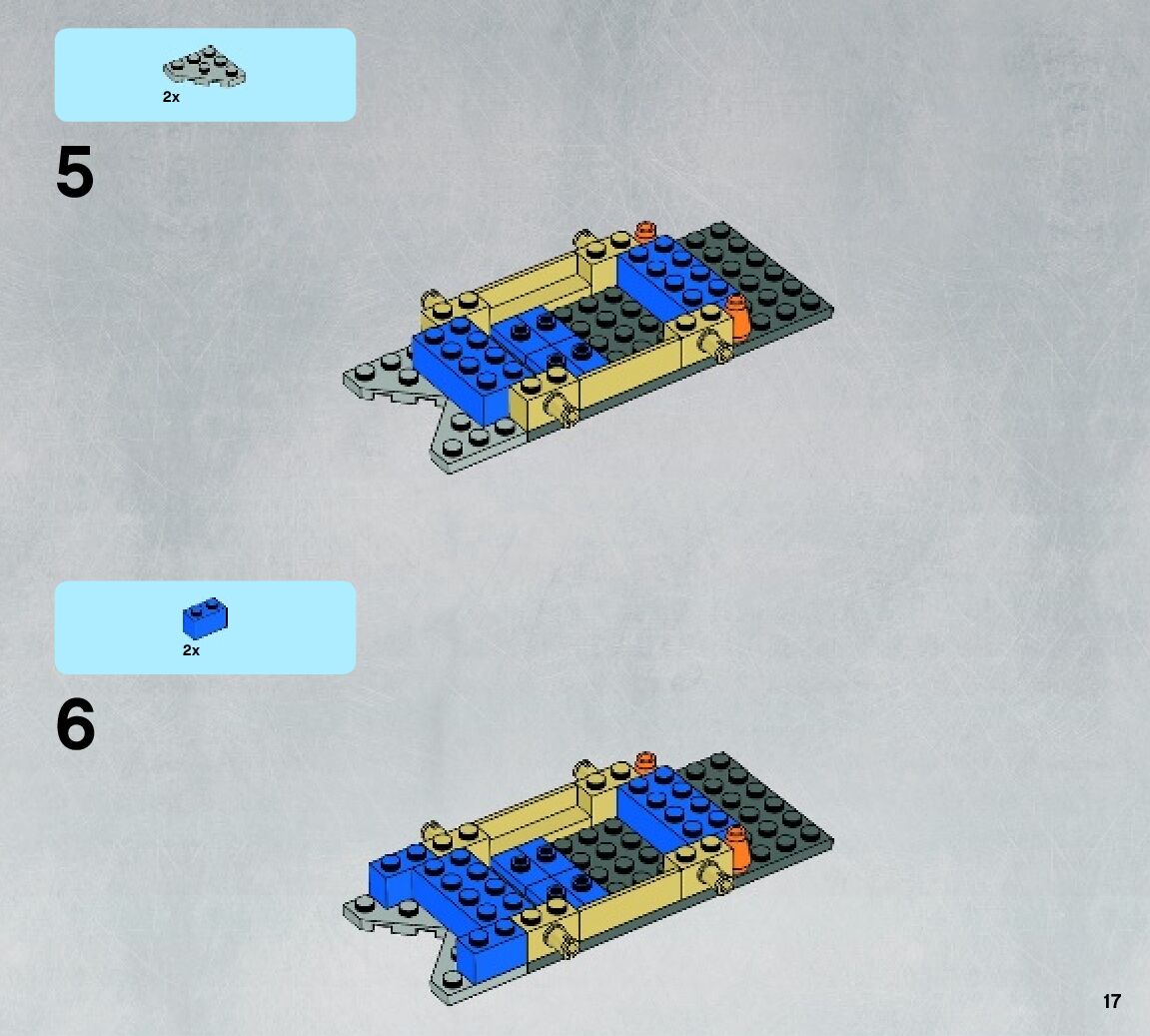 2x

5

2x

6

17