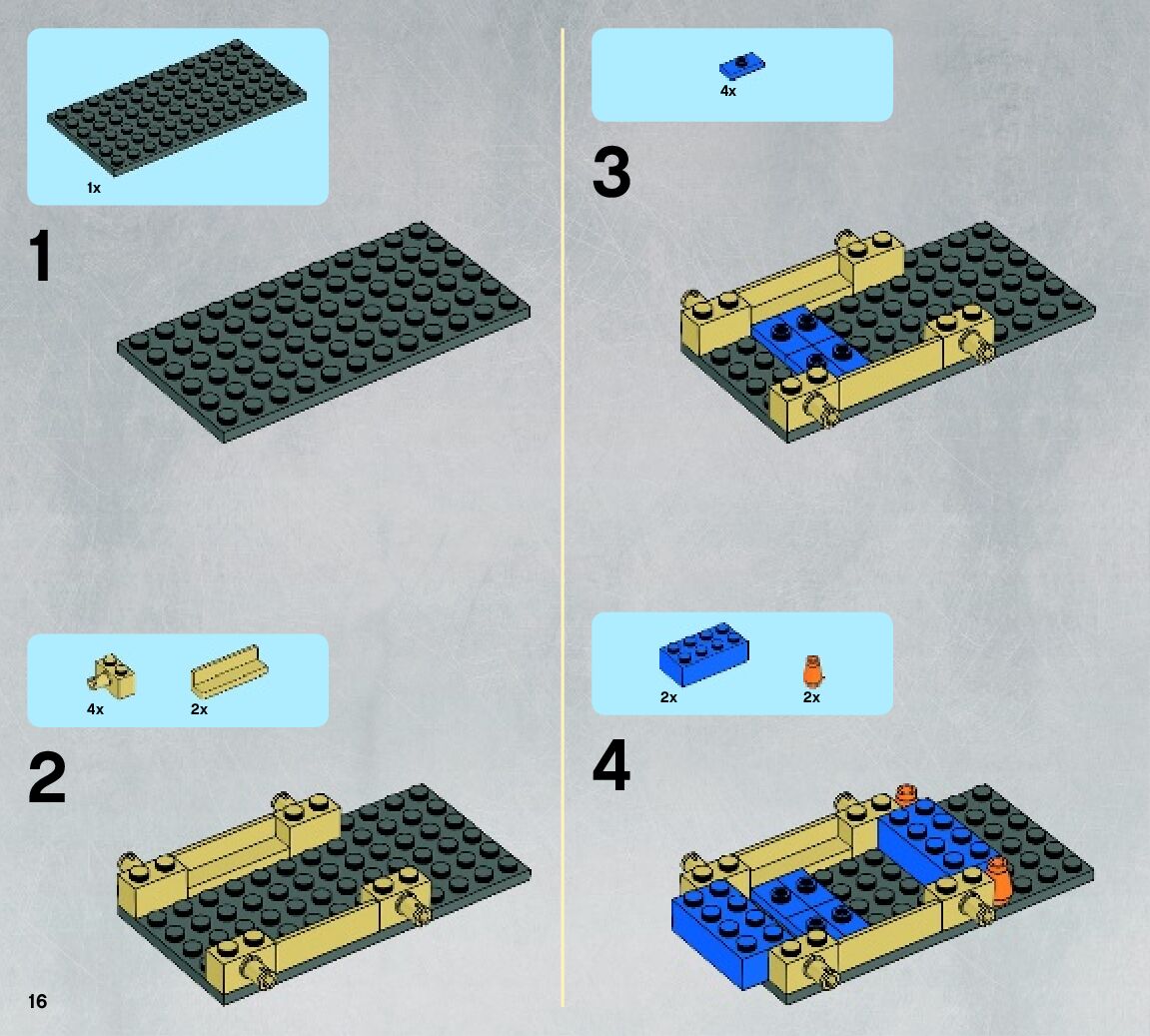 1x

1

4x 2x

2

16

4x

3

2x 2x

4