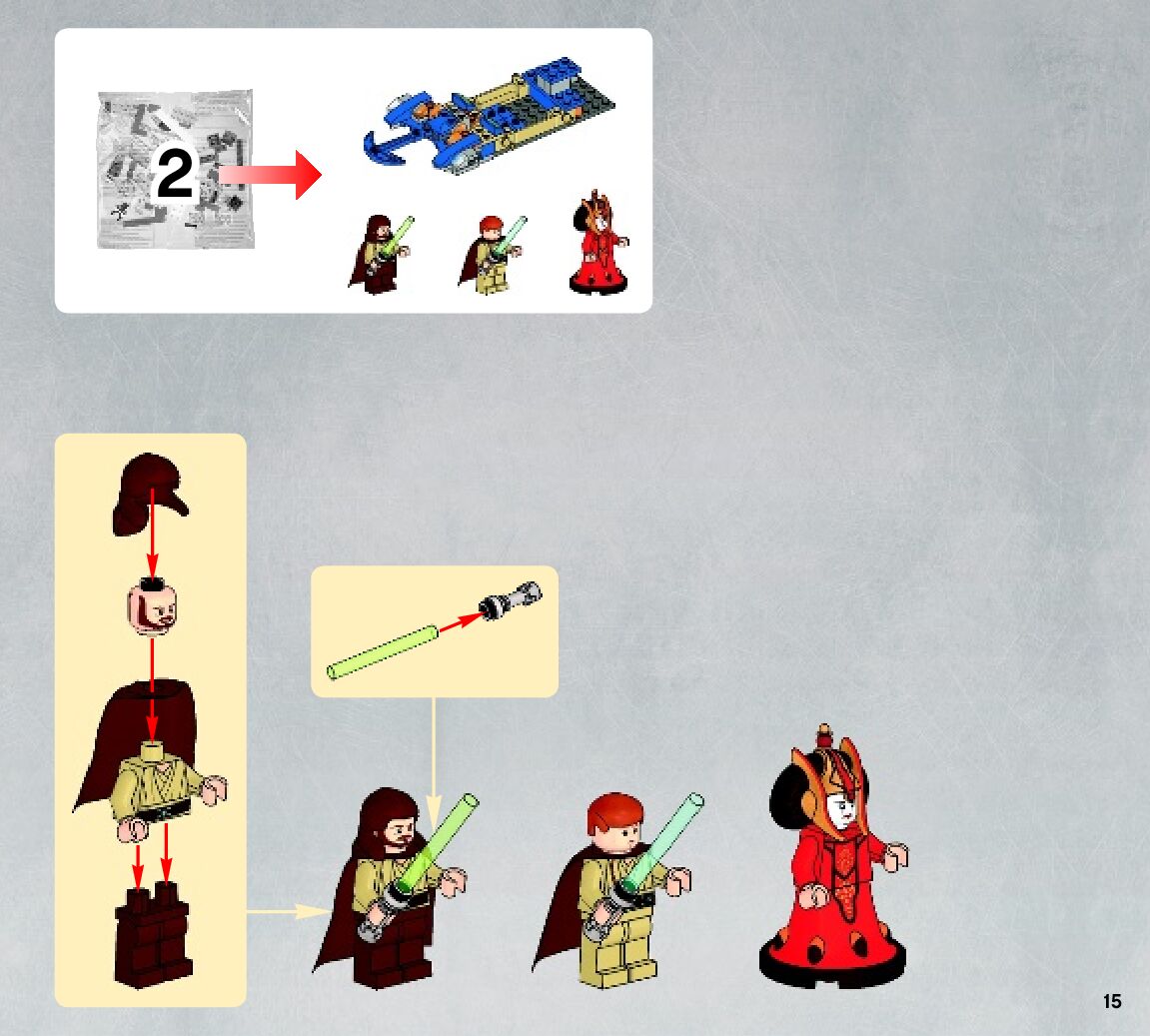 2

15