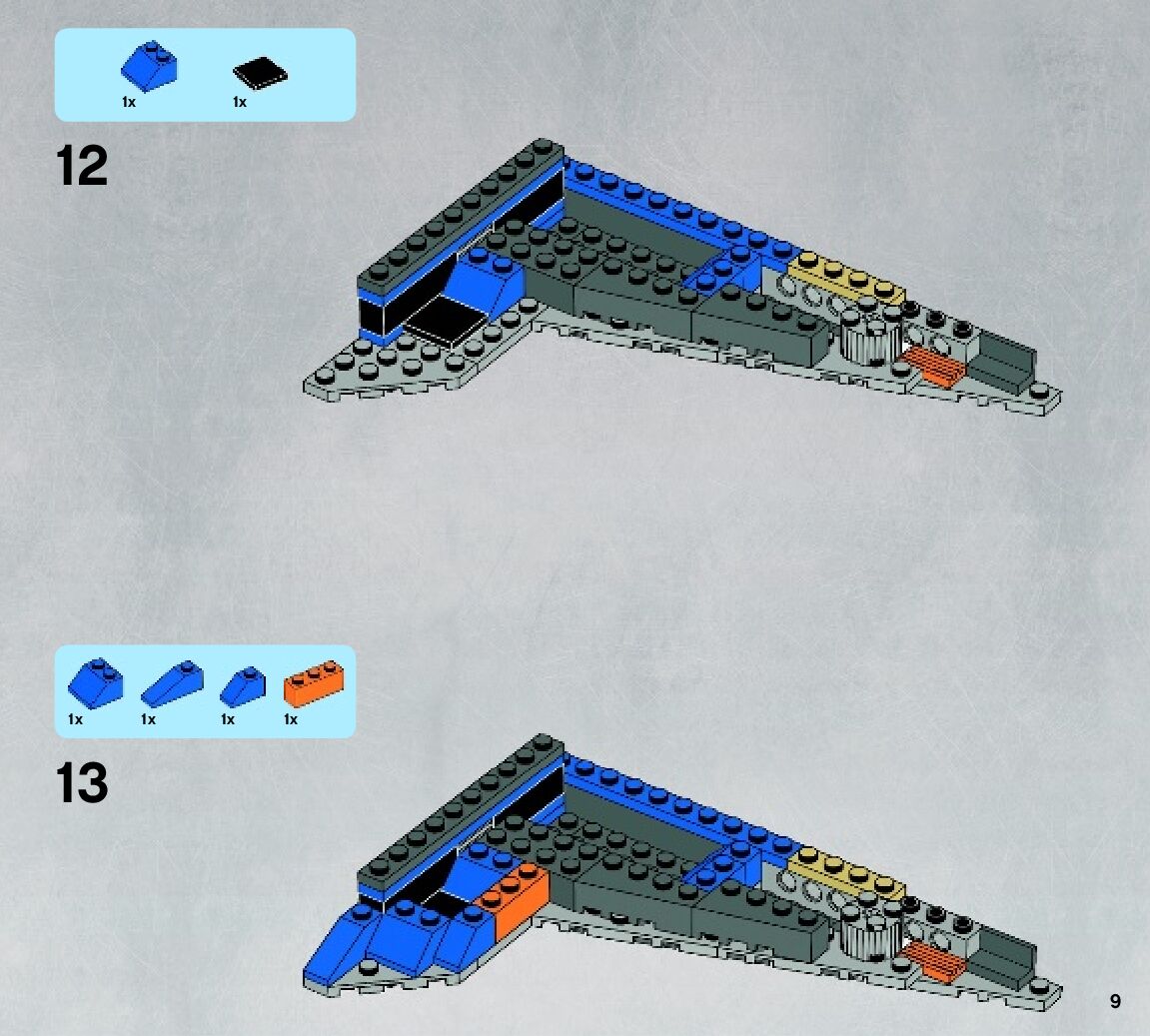 1x 1x

12

1x 1x 1x 1x

13

9