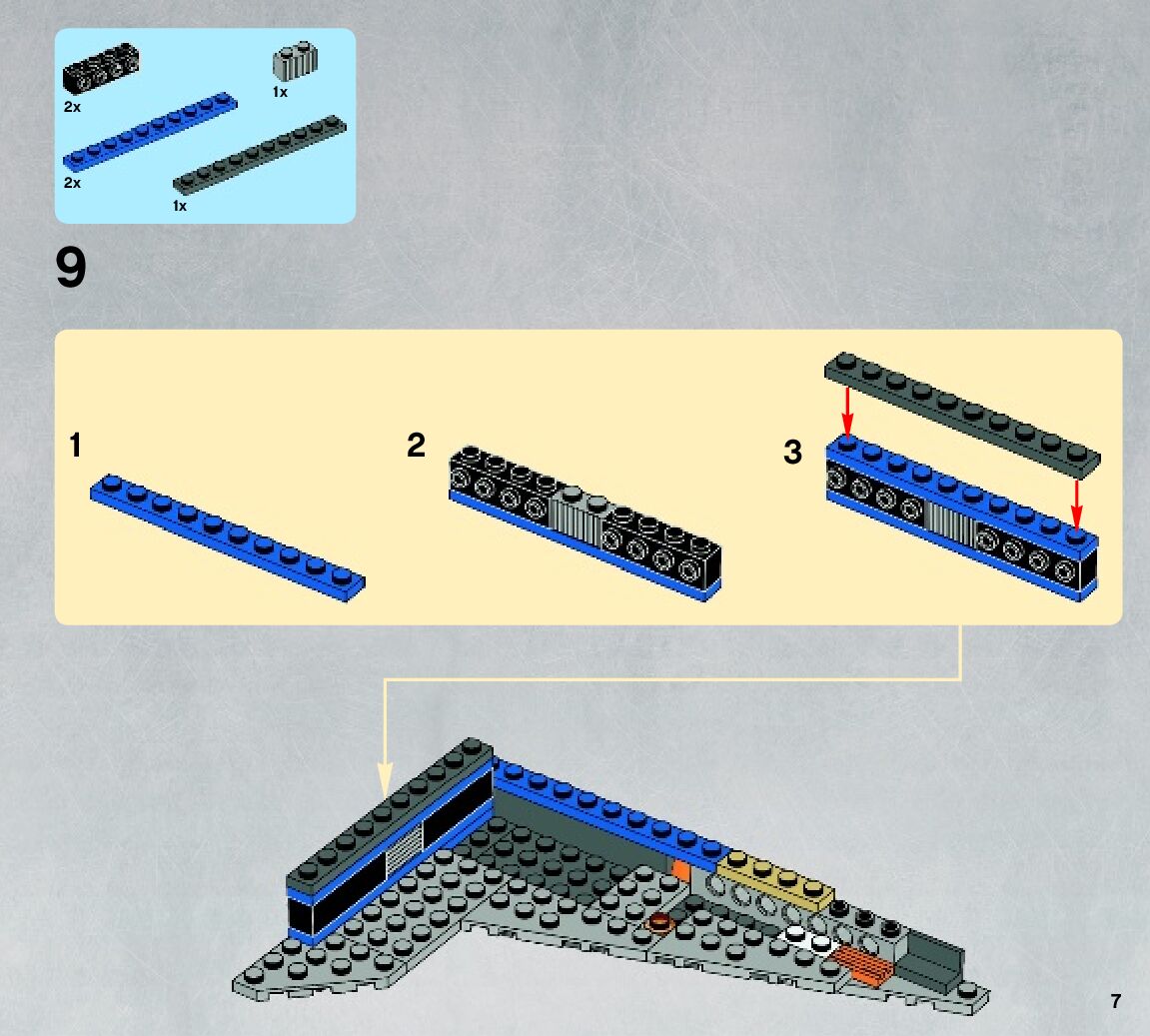 2x
1x
2x
1x

9

1
2
3

7