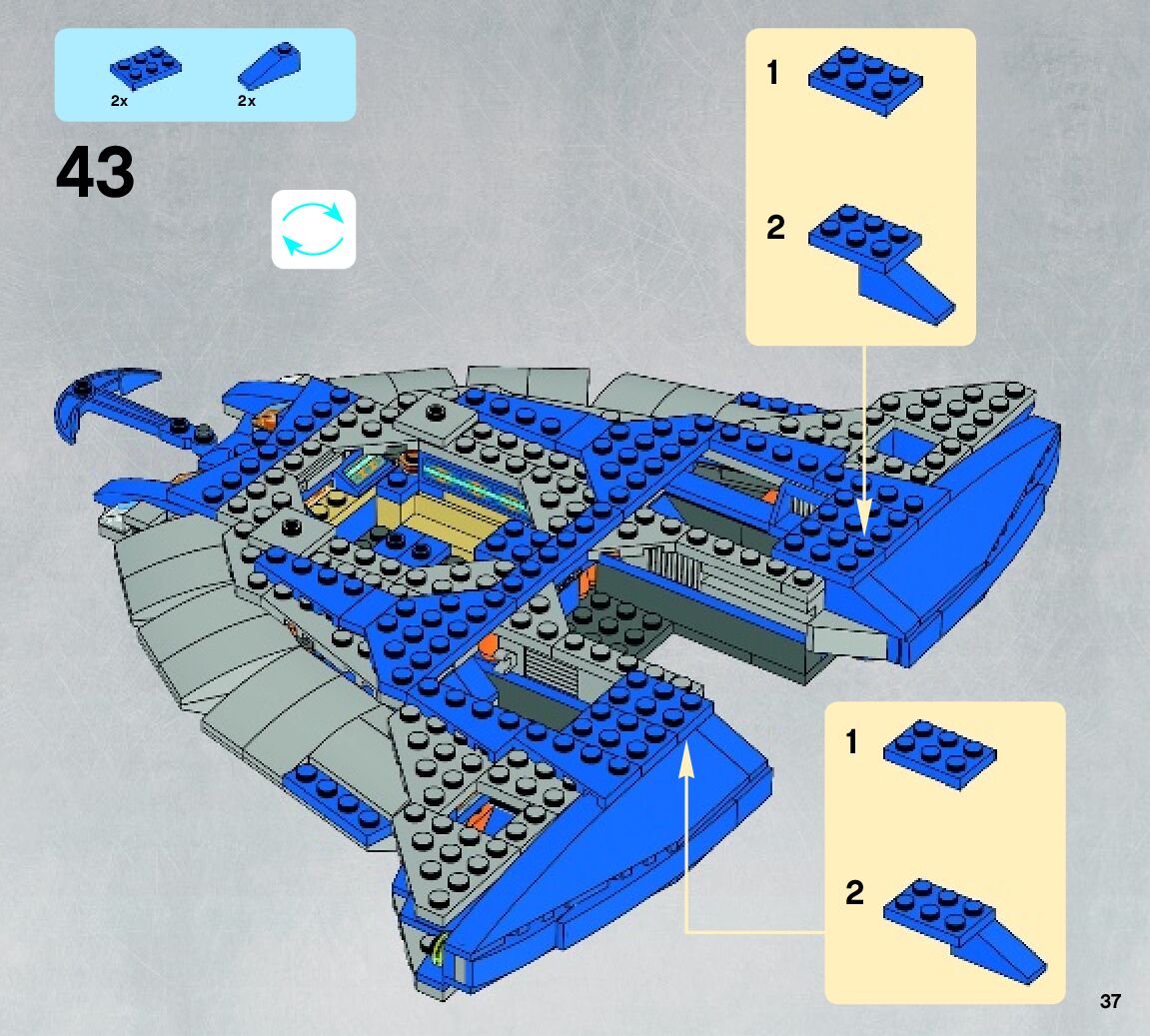 2x 2x

43

1

2

1

2

37