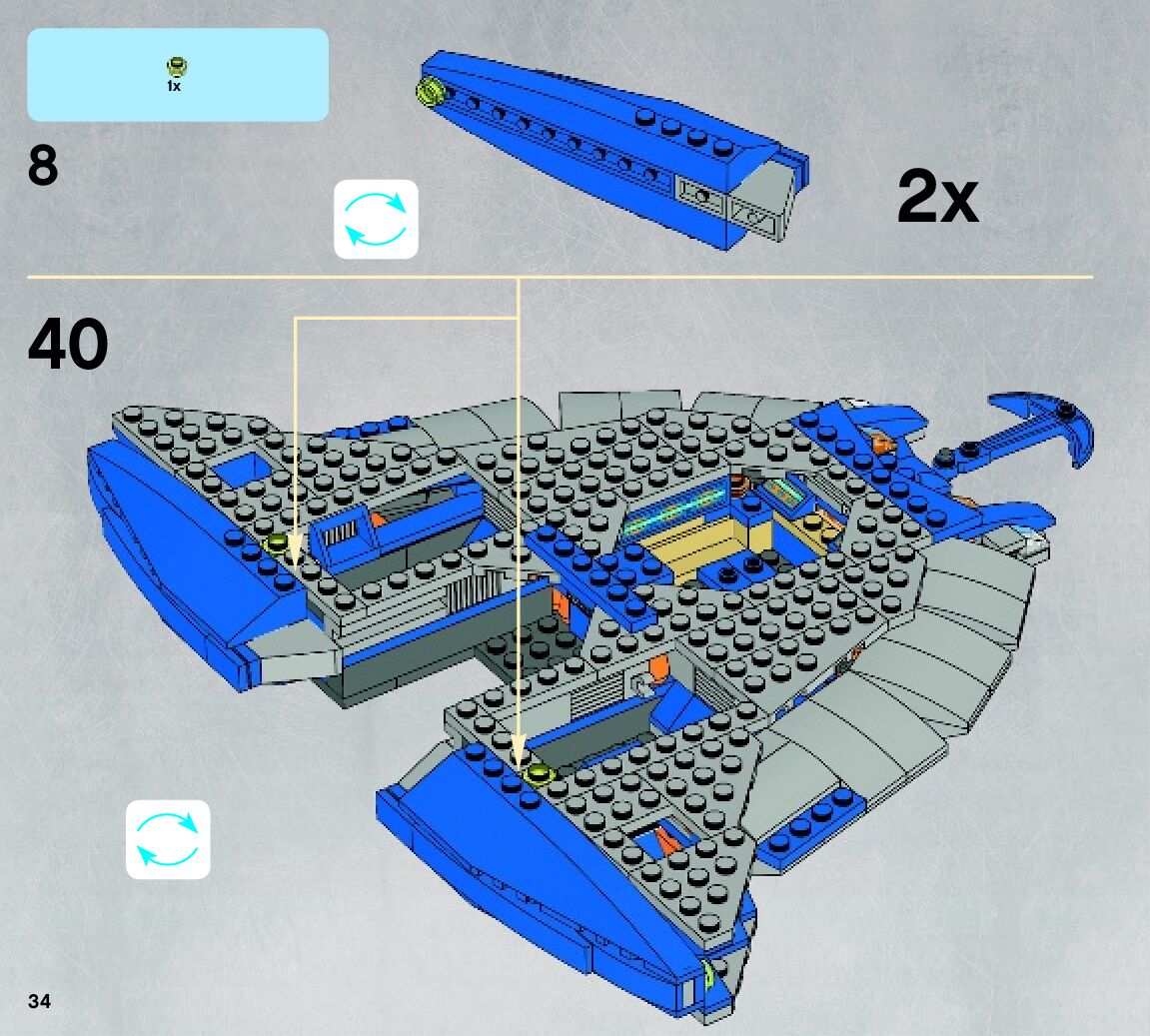 1x

8

2x

40

34