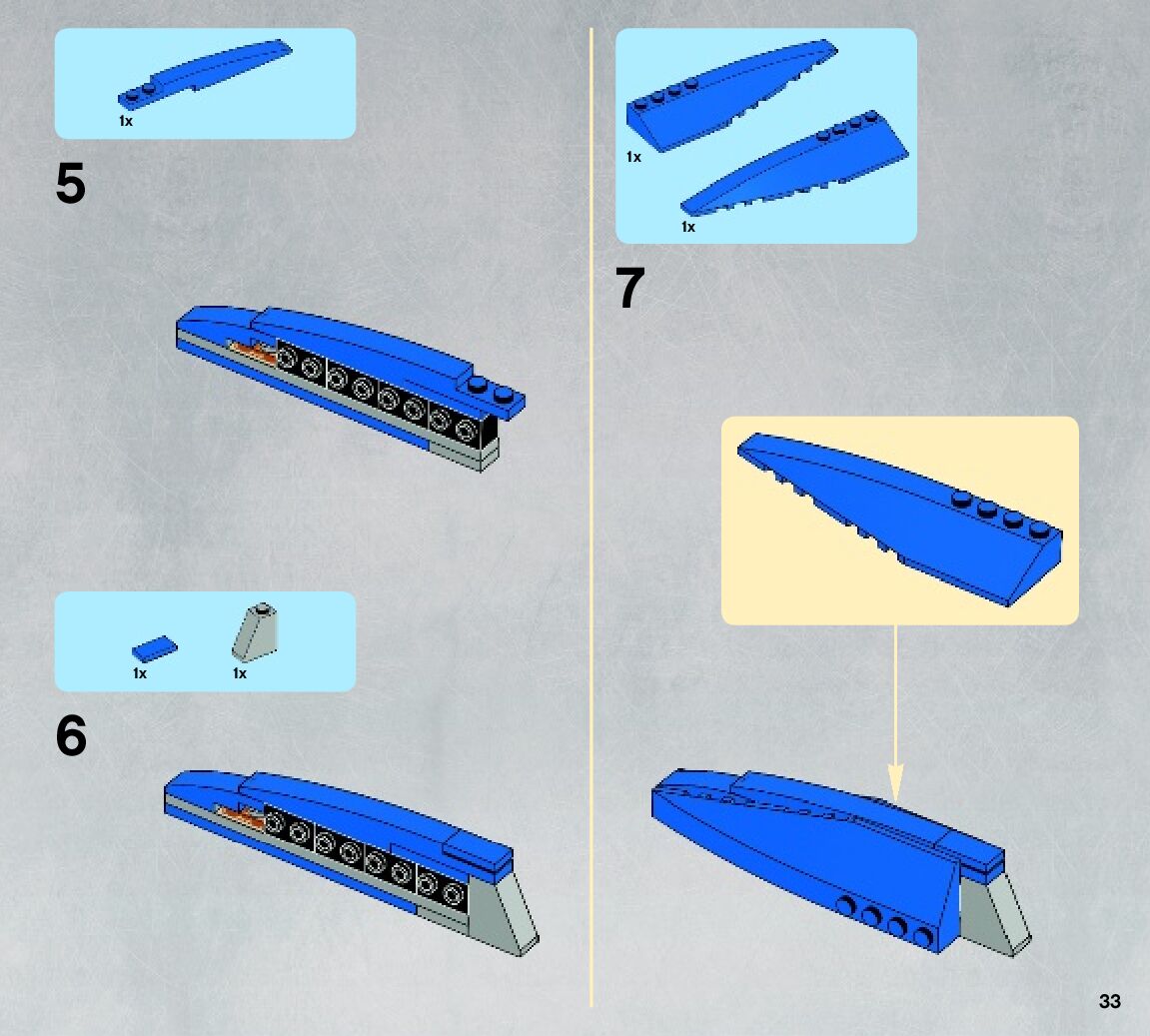 1x

5

1x 1x

6

1x

1x

7

33