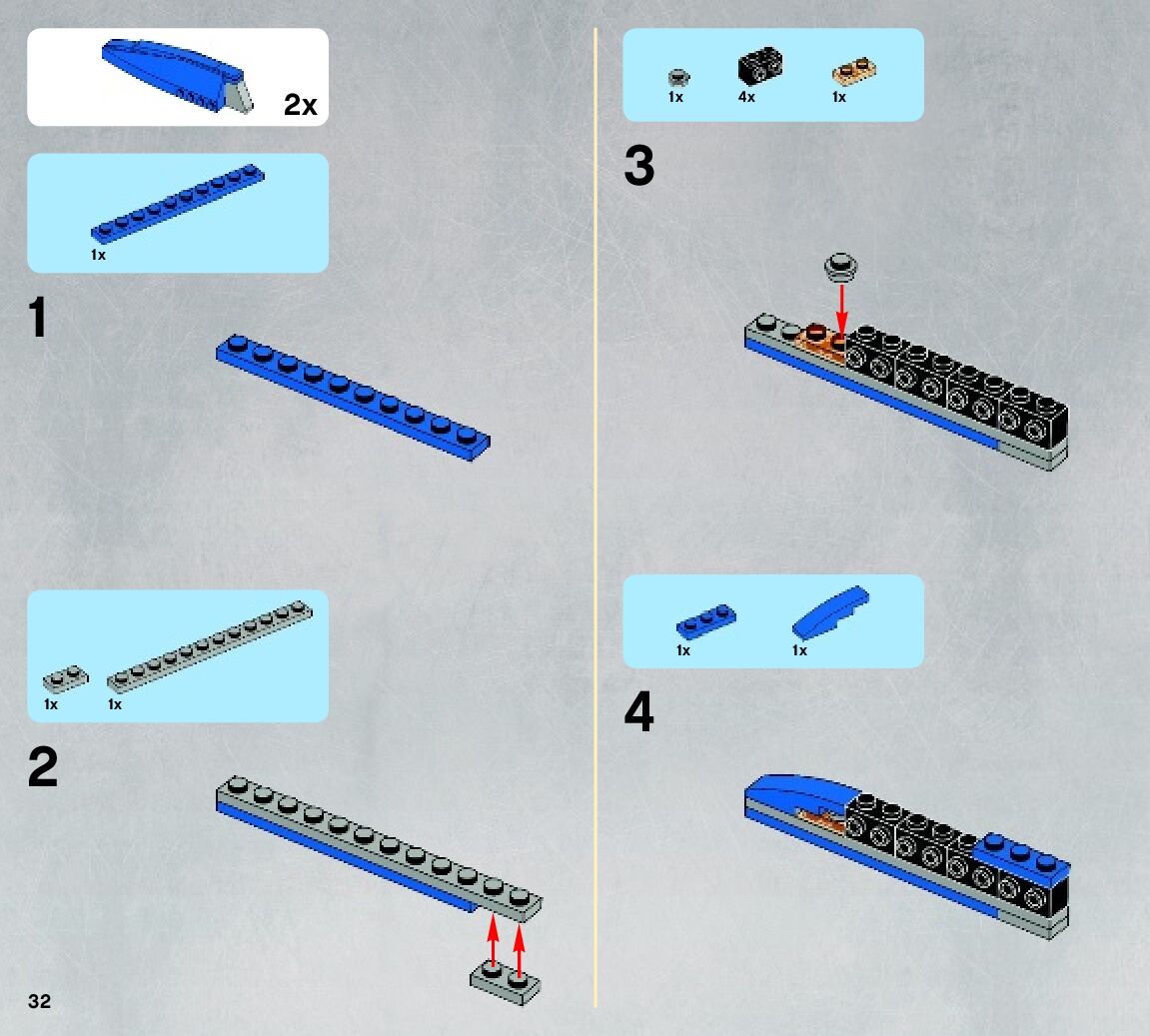 2x

1x

1

1x 1x

2

32

1x 4x 1x

3

1x 1x

4