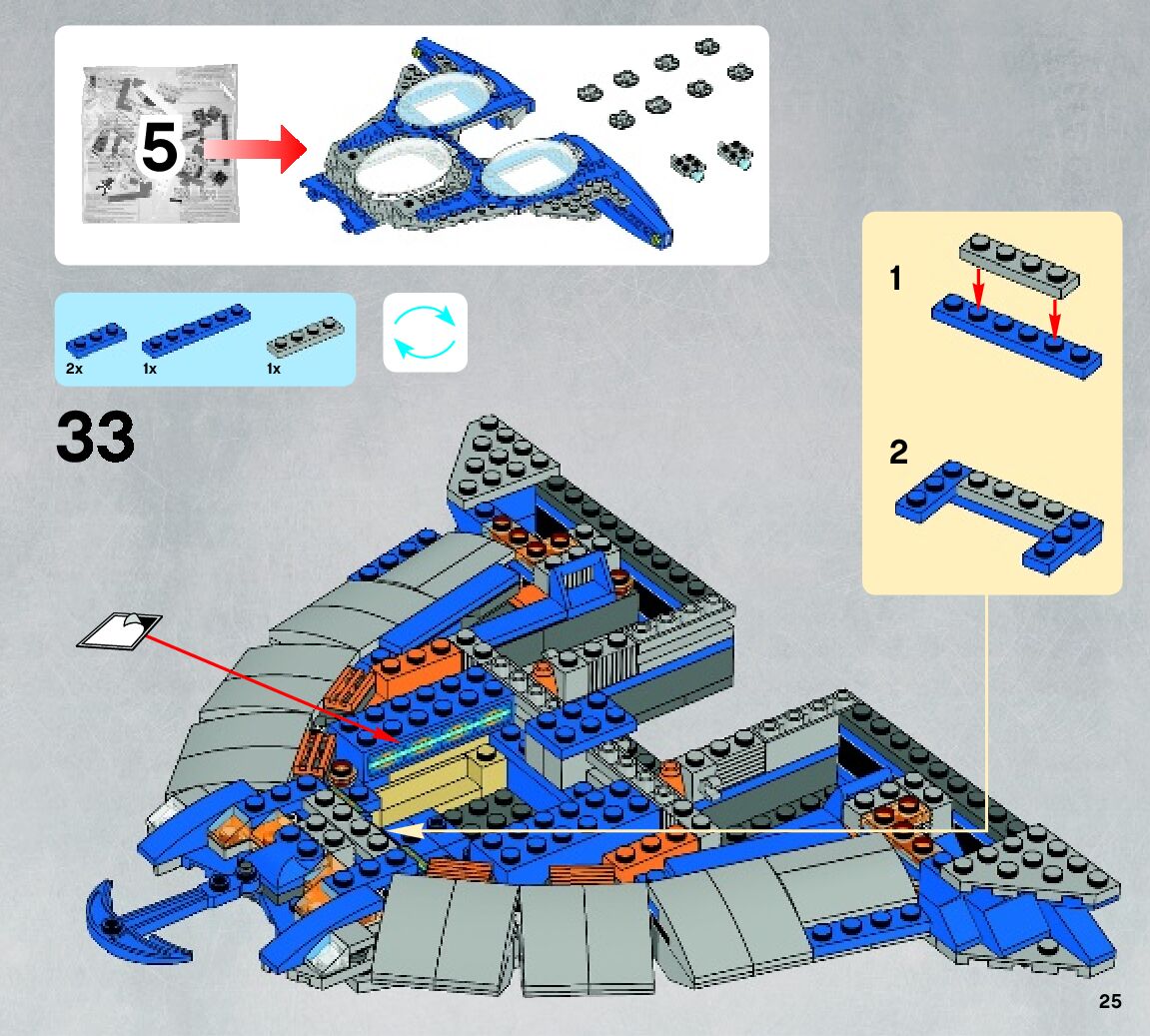 5

2x
1x
1x

33

1

2

25