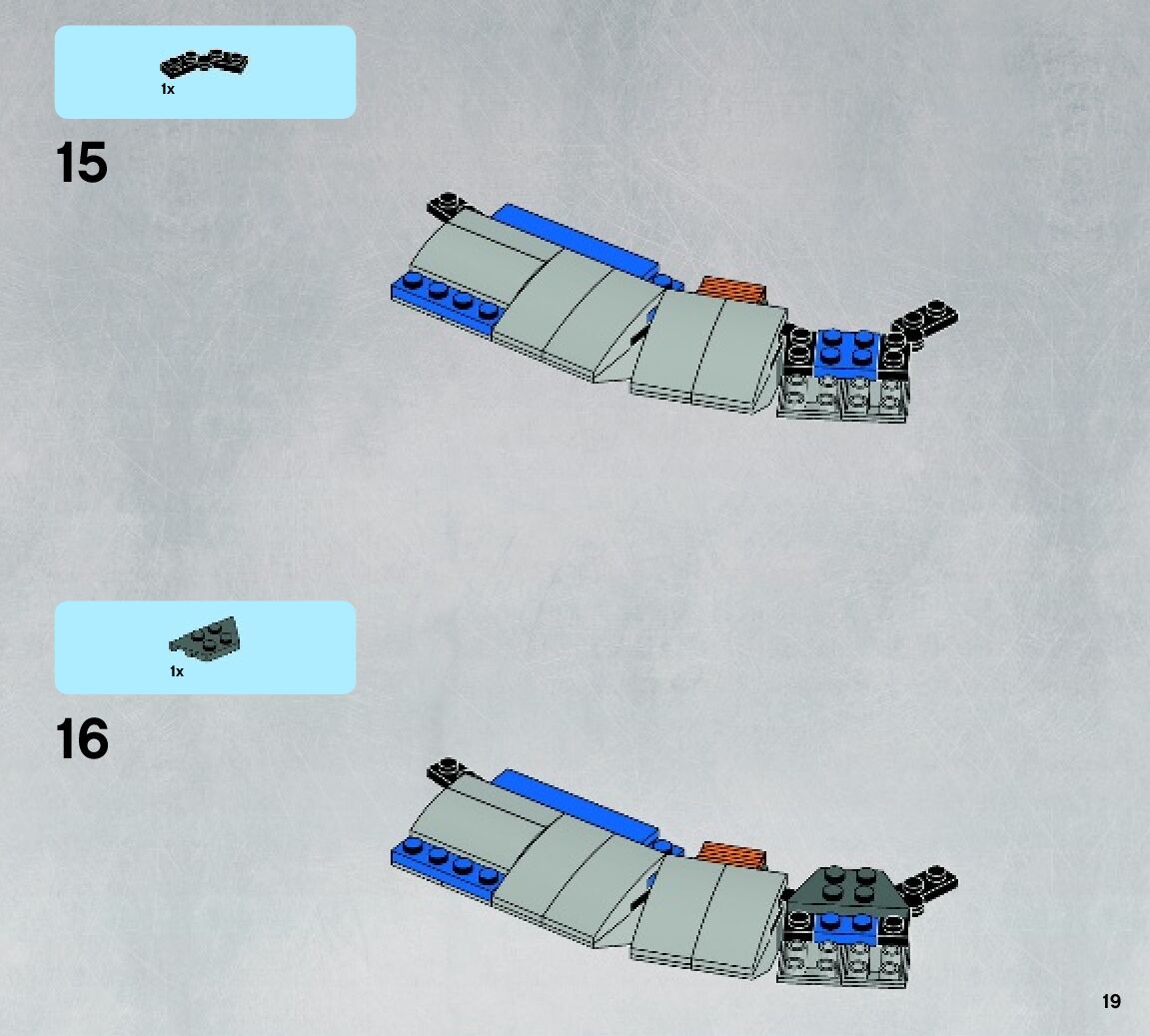 1x

15

1x

16

19