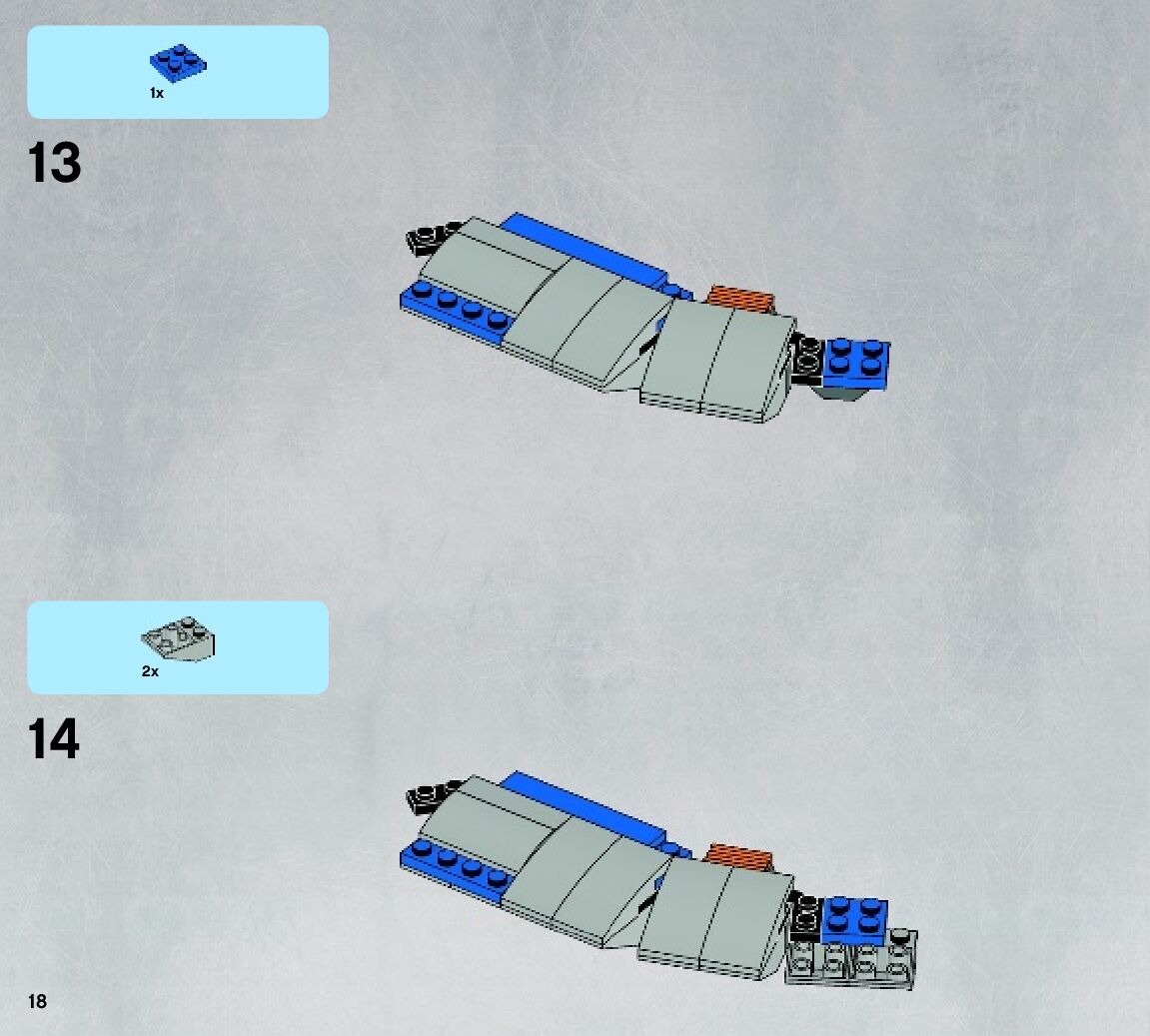 1x

13

2x

14

18