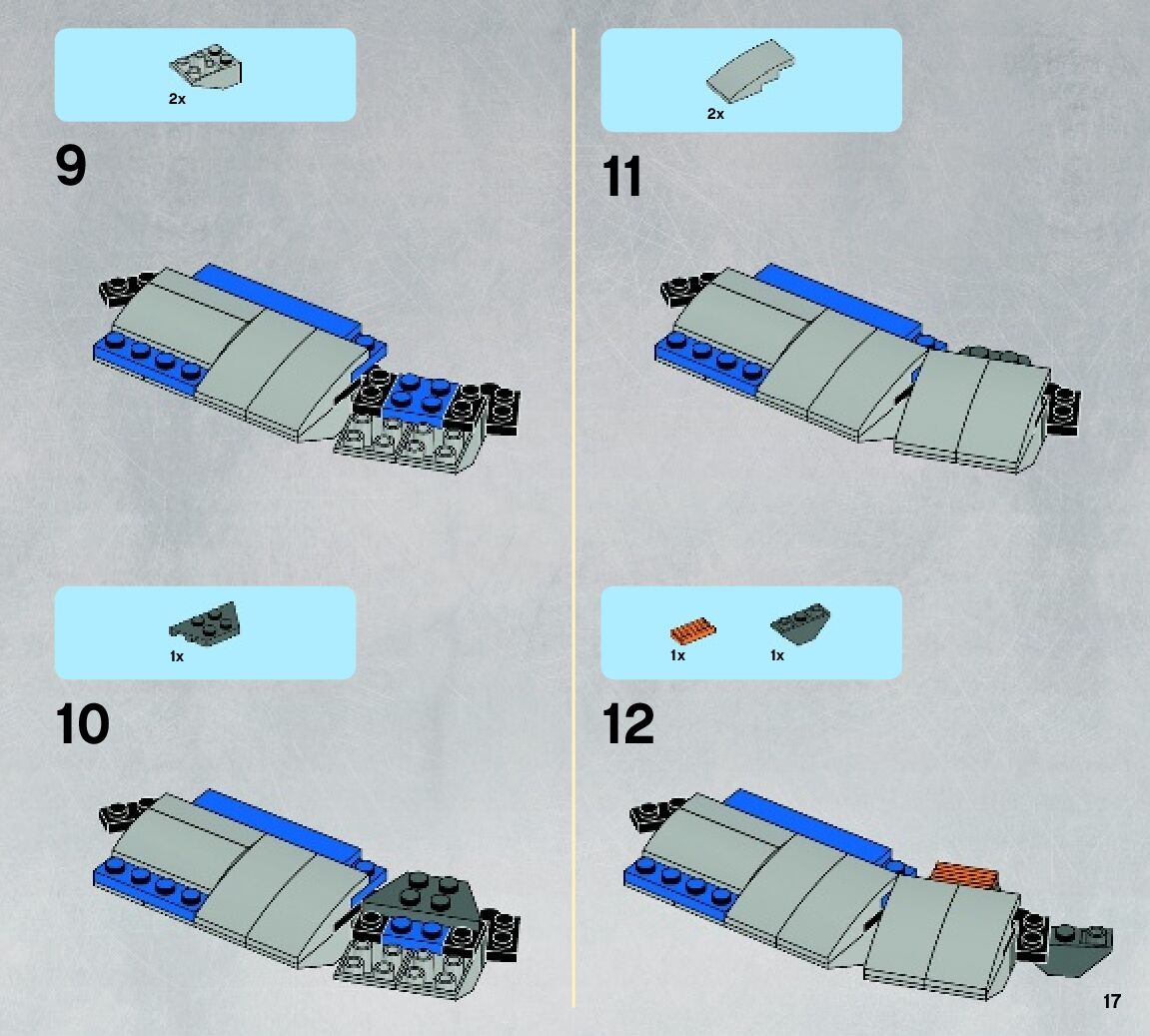 2x

9

1x

10

2x

11

1x 1x

12

17