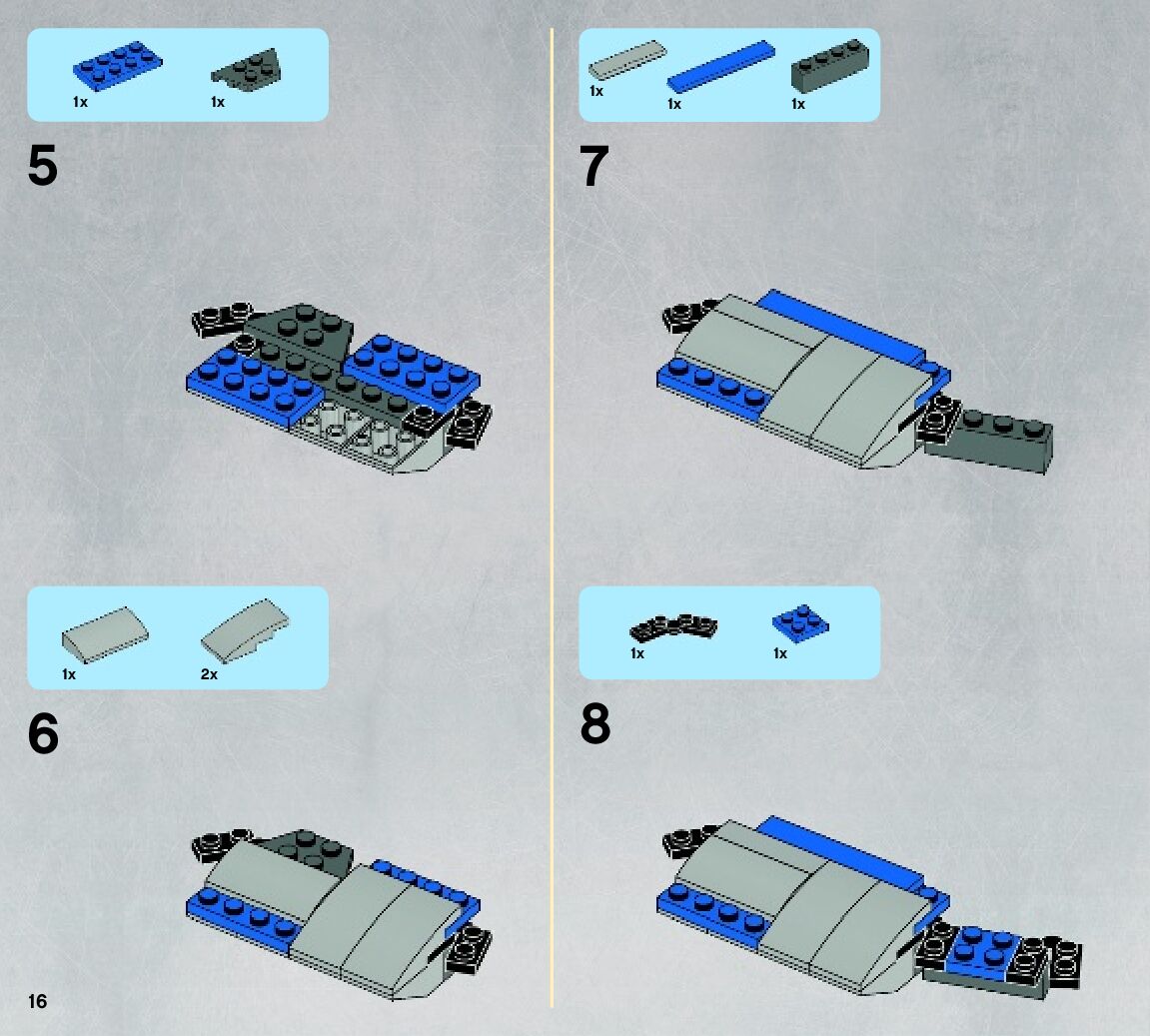 1x 1x

5

1x 2x

6

16

1x 1x 1x

7

1x 1x

8