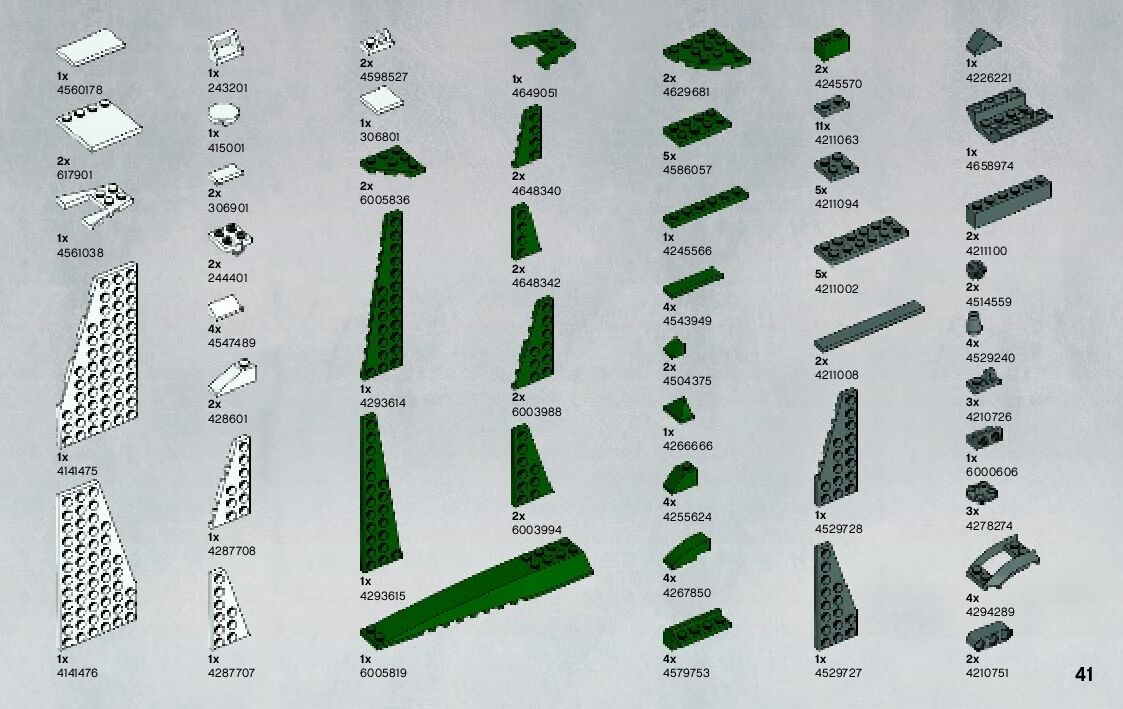 1x
4560178

2x
617901

1x
4561038

1x
4141475

1x
4141476

1x
243201

1x
415001

2x
306901

2x
244401

4x
4547489

2x
428601

1x
4287708

1x
4287707

2x
4598527

1x
306801

2x
6005836

1x
4293614

1x
4293615

1x
6005819

1x
4649051

2x
4648340

2x
4648342

2x
6003988

2x
6003994

2x
4629681

5x
4586057

1x
4245566

4x
4543949

2x
4504375

1x
4266666

4x
4255624

4x
4267850

4x
4579753

2x
4245570

11x
4211063

5x
4211094

5x
4211002

2x
4211008

1x
4529728

1x
4529727

1x
4226221

1x
4658974

2x
4211100

2x
4514559

4x
4529240

3x
4210726

1x
6000606

3x
4278274

4x
4294289

2x
4210751

41