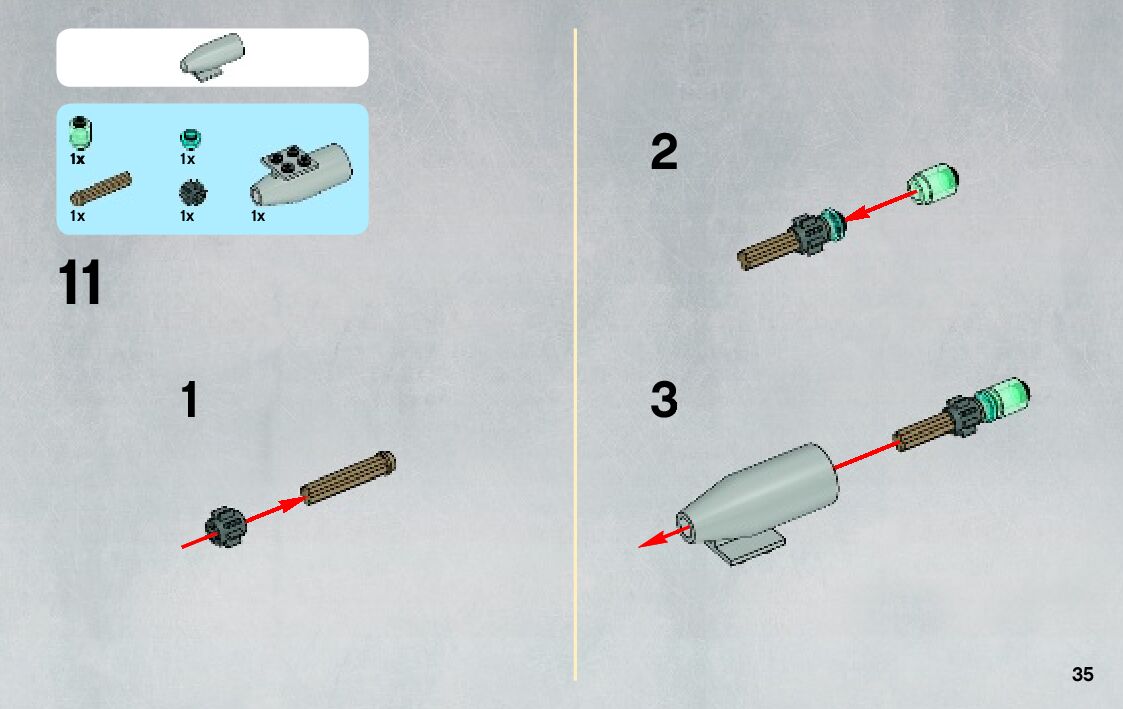 1x
1x
1x
1x
1x

11

1

2

3

35