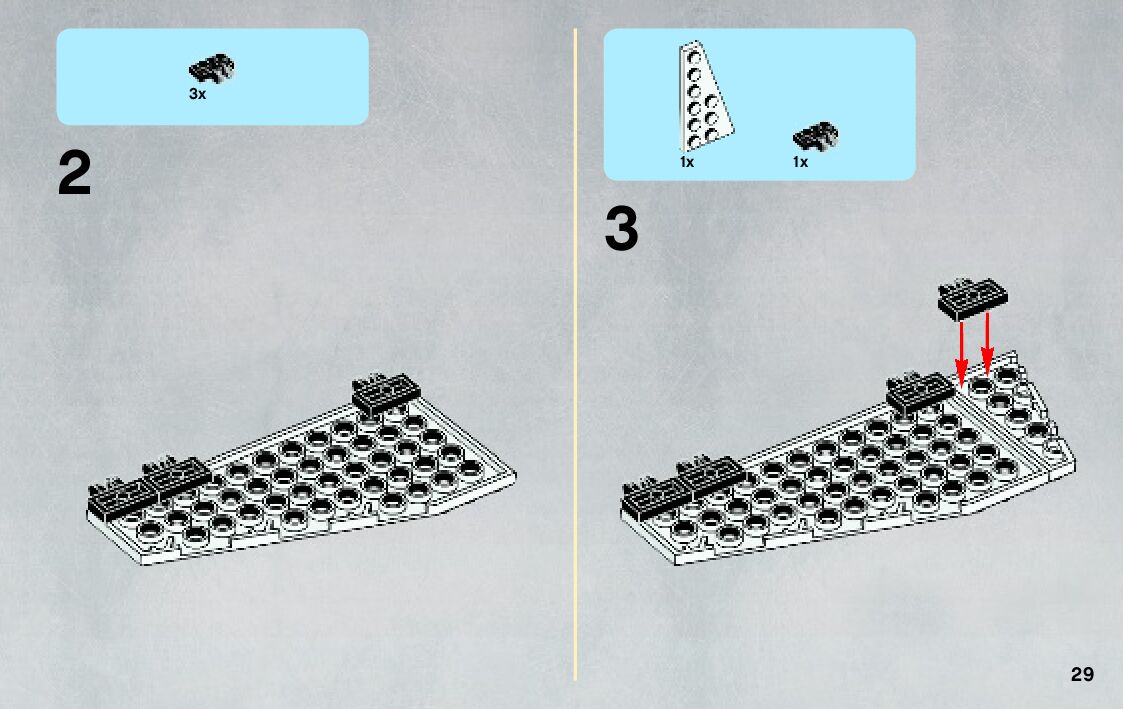 3x

2

1x

1x

3

29