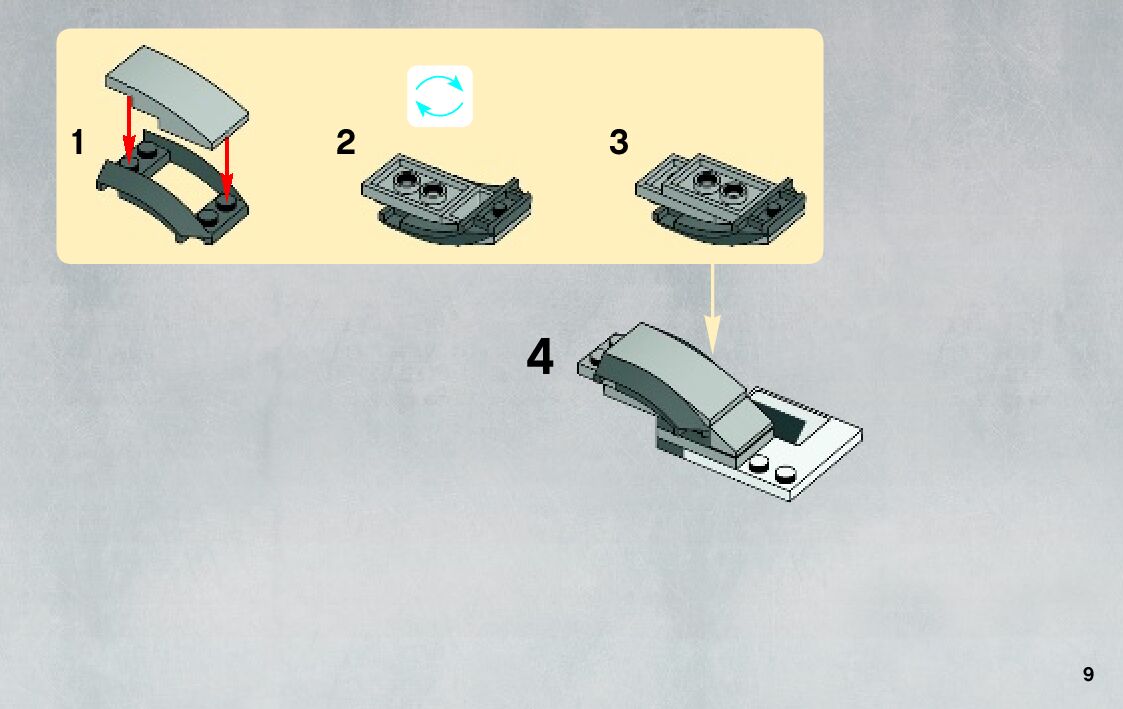 1

2

3

4

9