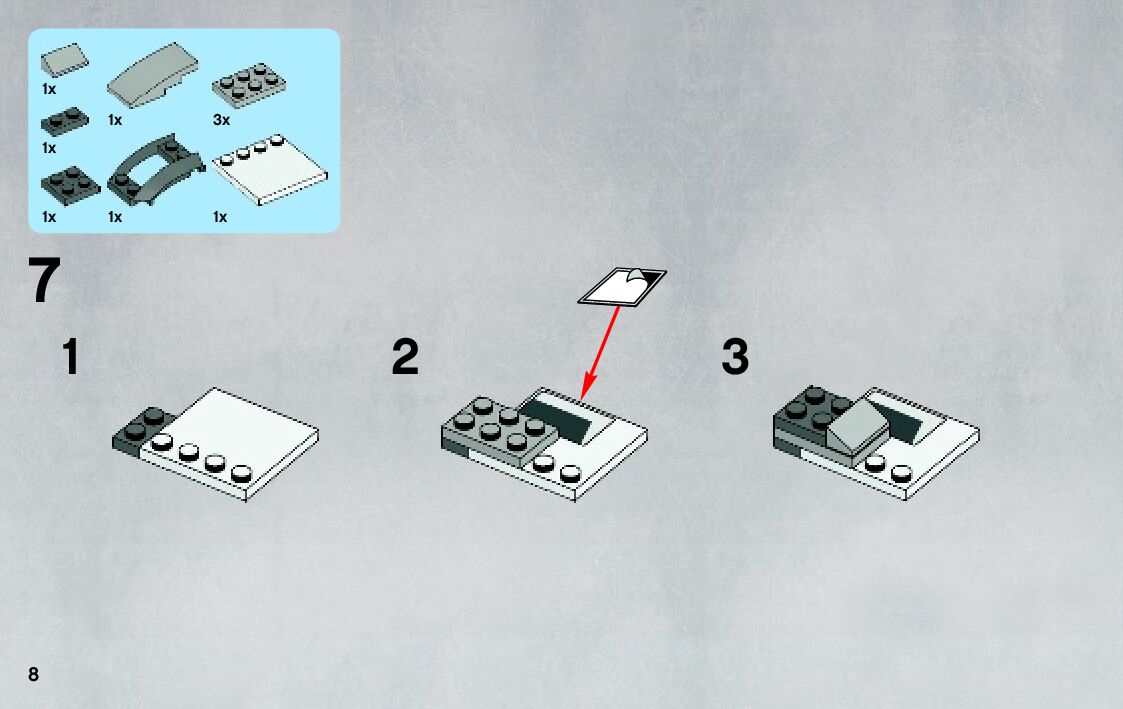 1x
1x
3x
1x
1x
1x
1x

7

1

2

3

8