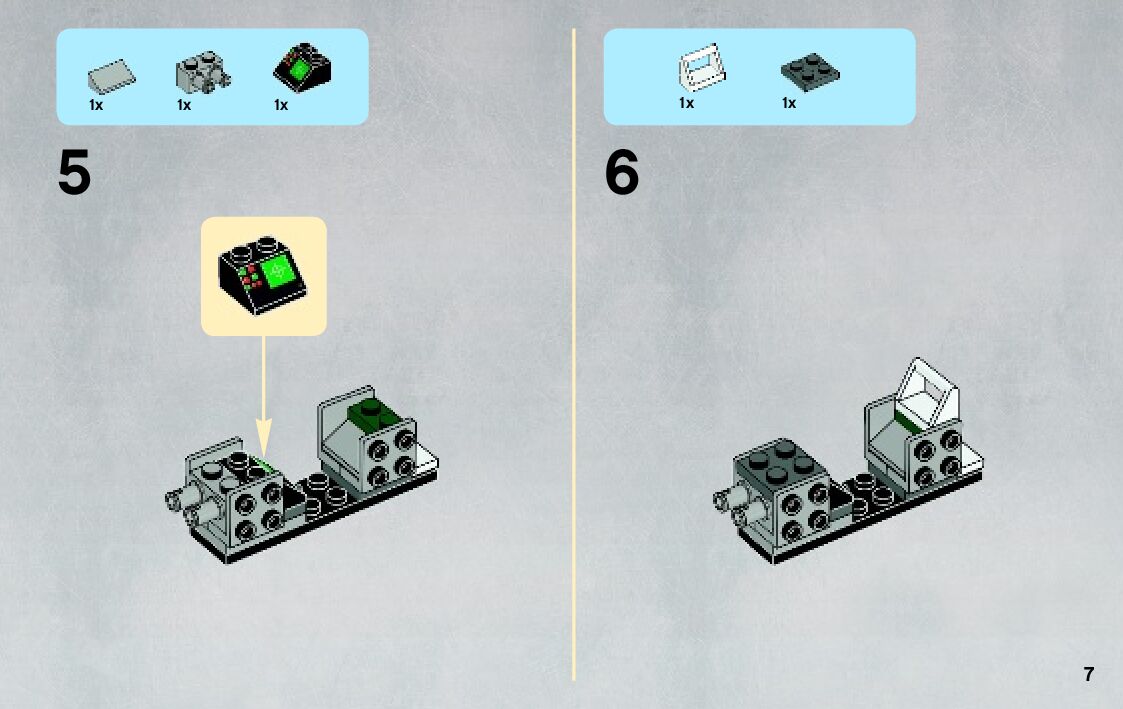 1x 1x 1x

5

1x 1x

6

7