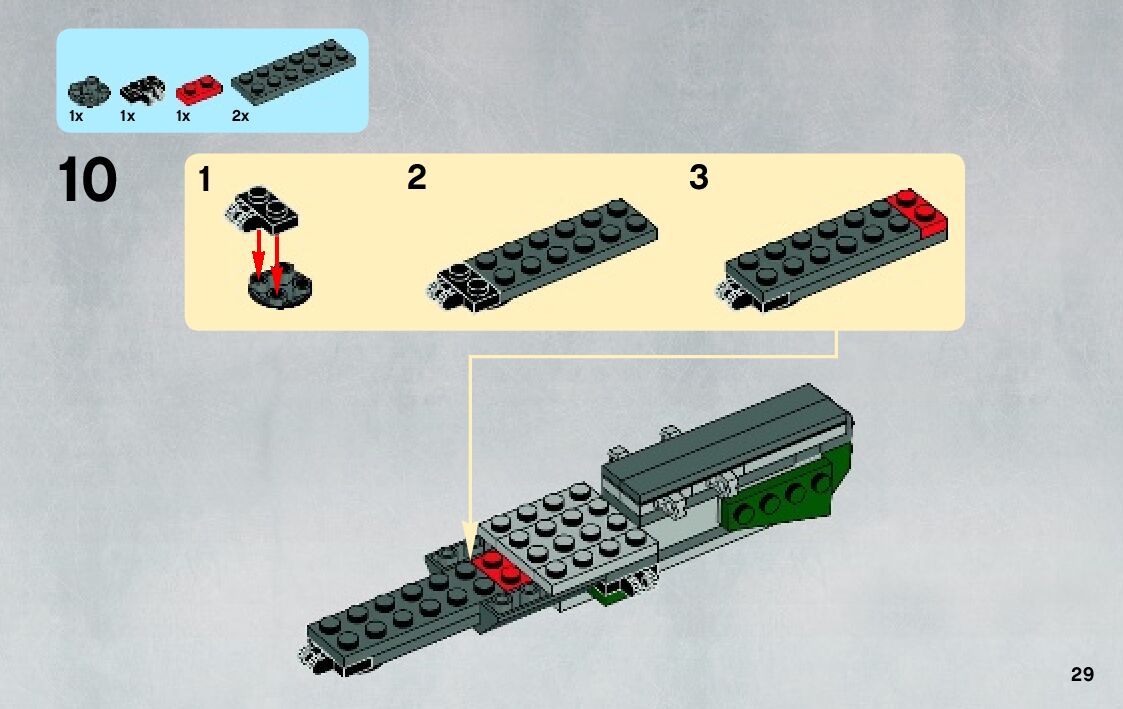 1x 1x 1x 2x

10

1

2

3

29