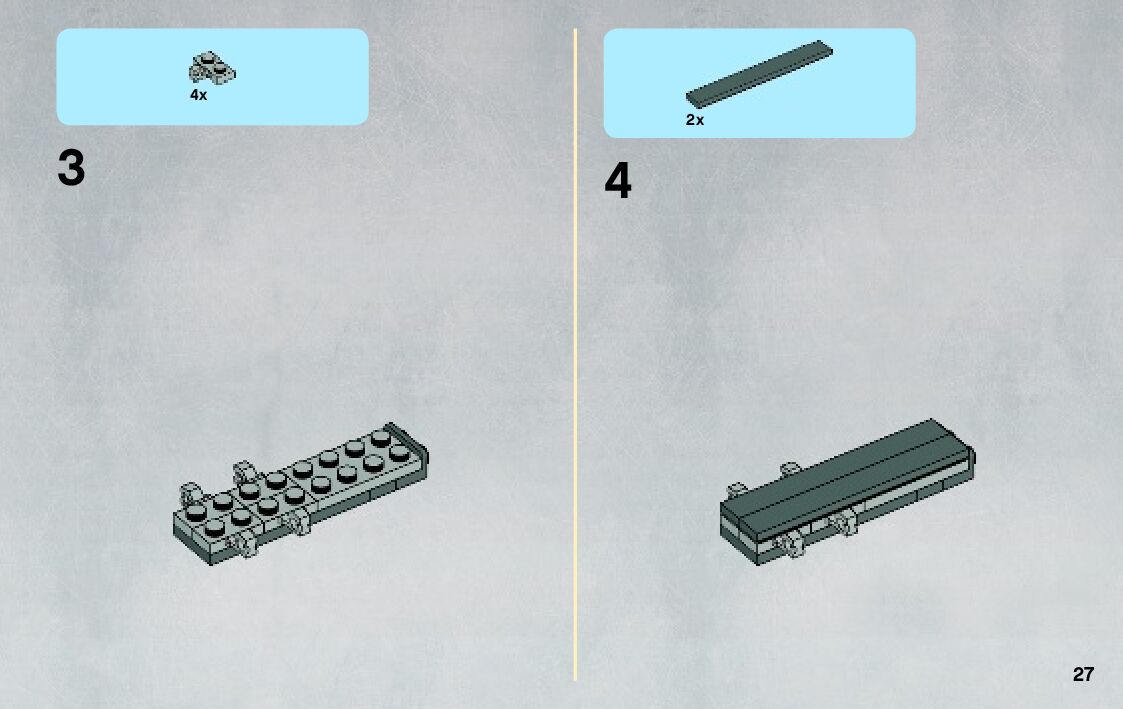 4x

3

2x

4

27