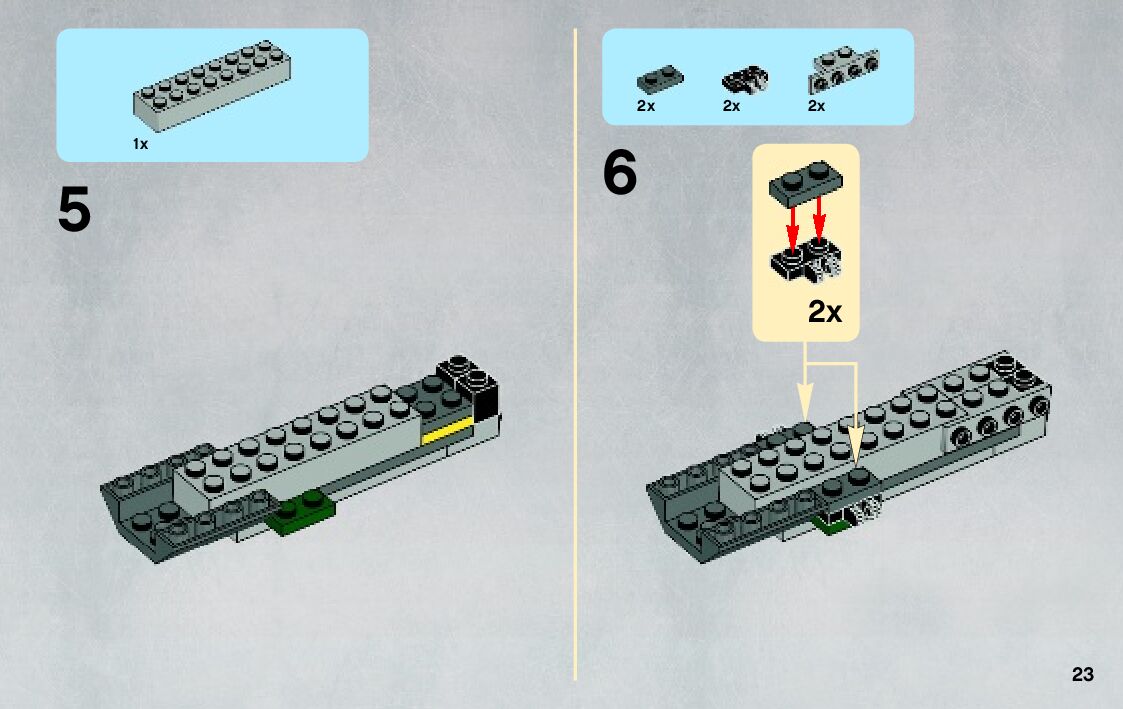 1x

5

2x 2x 2x

6

2x

23