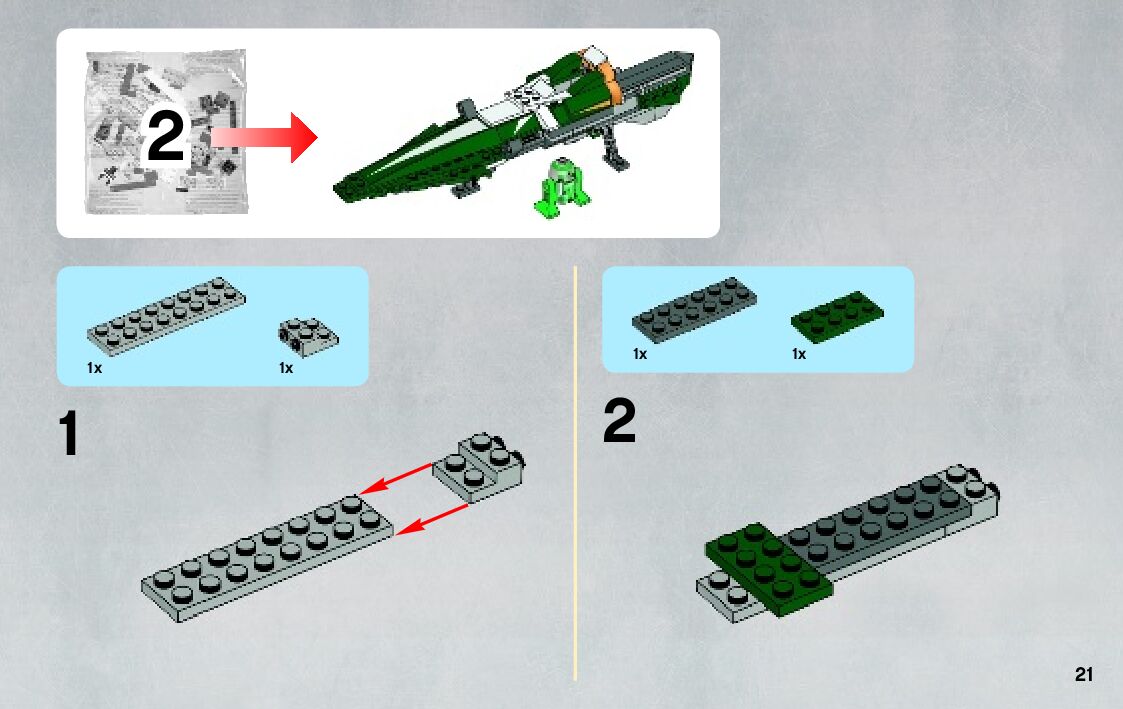 2

1x

1x

1

1x

1x

2

21