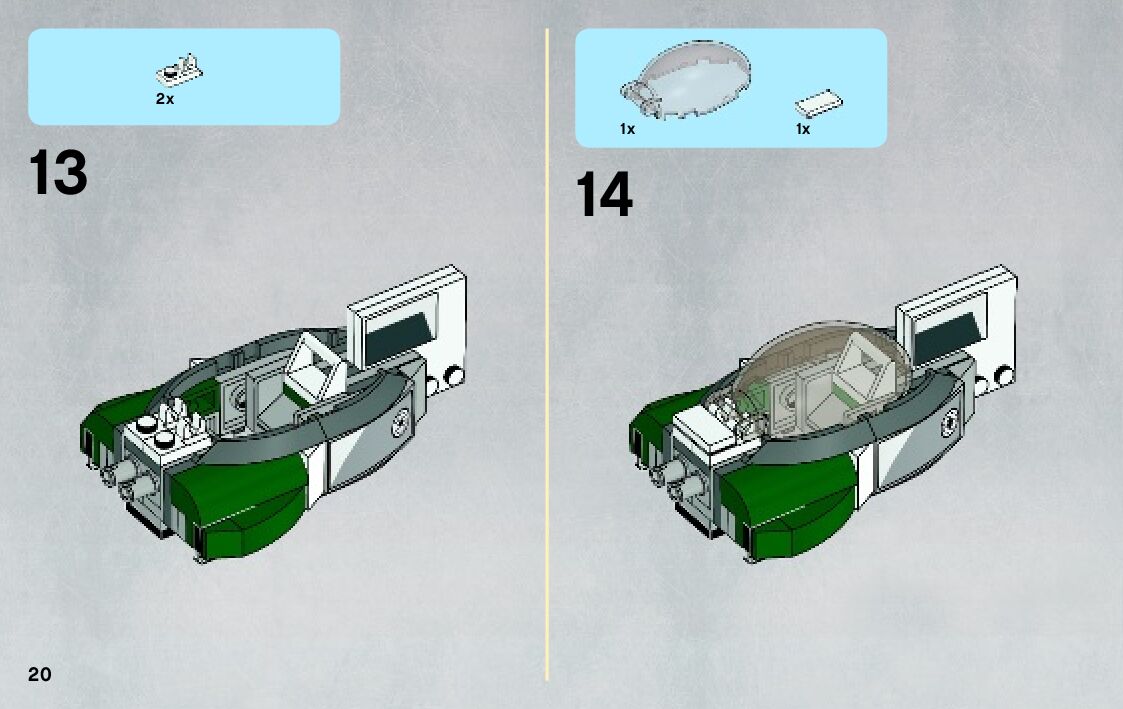 2x

13

1x

1x

14

20