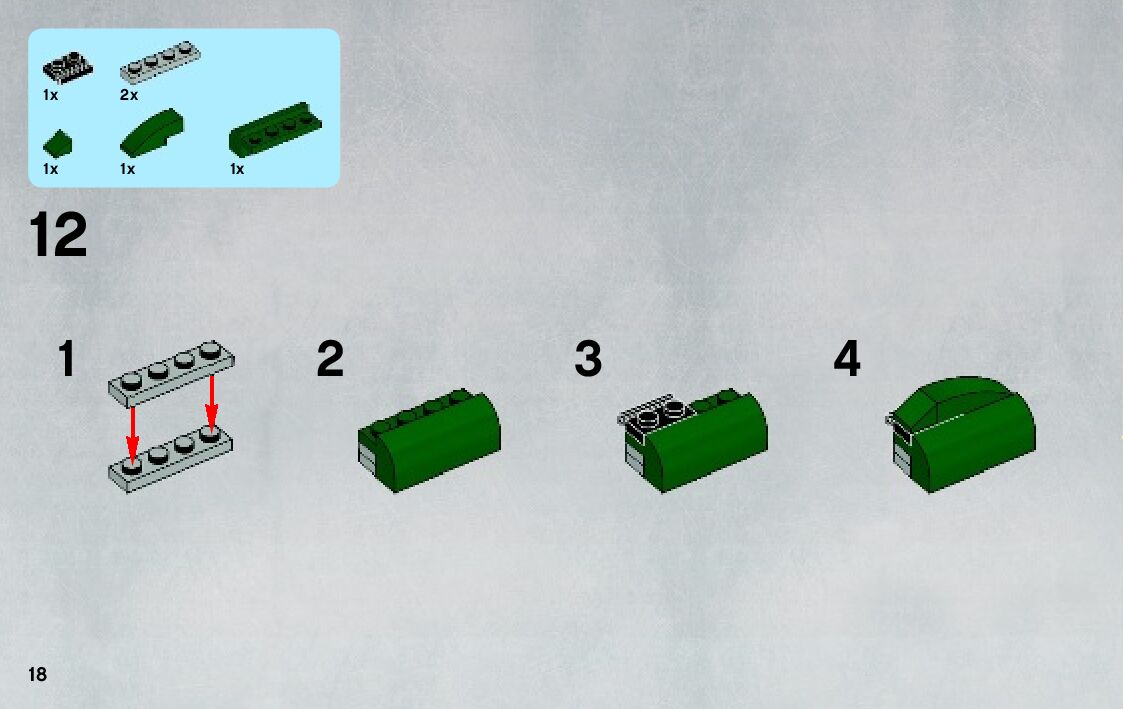 1x 2x

1x 1x 1x

12

1

2

3

4

18