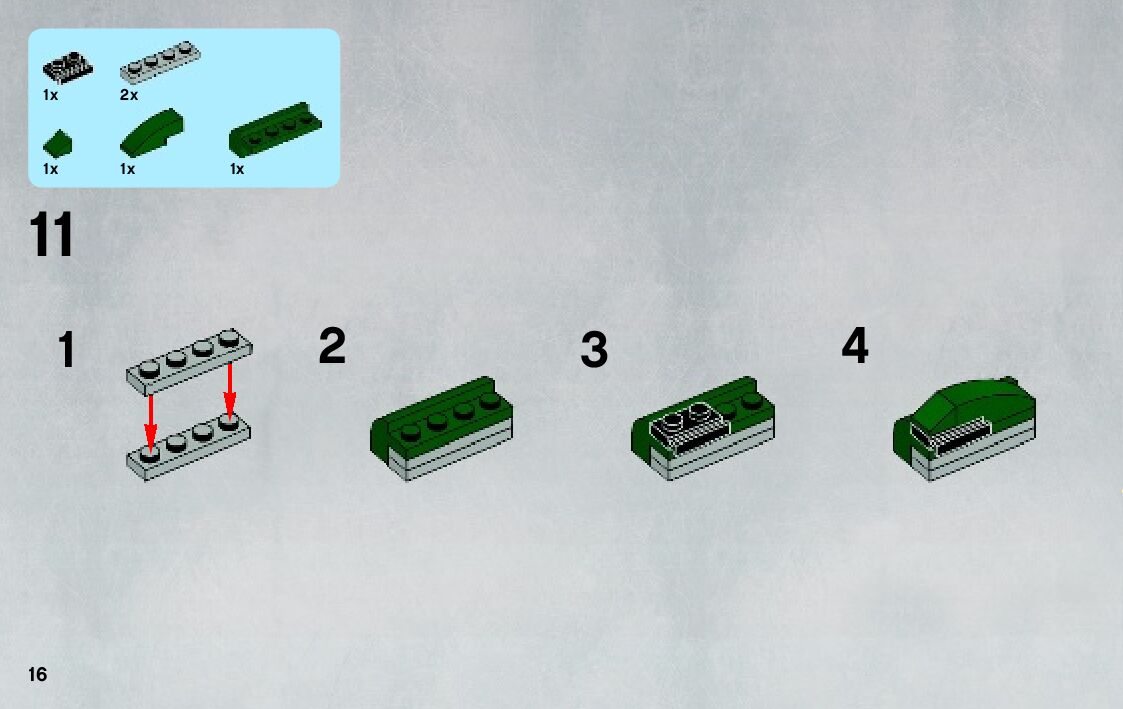 1x 2x

1x 1x 1x

11

1

2

3

4

16