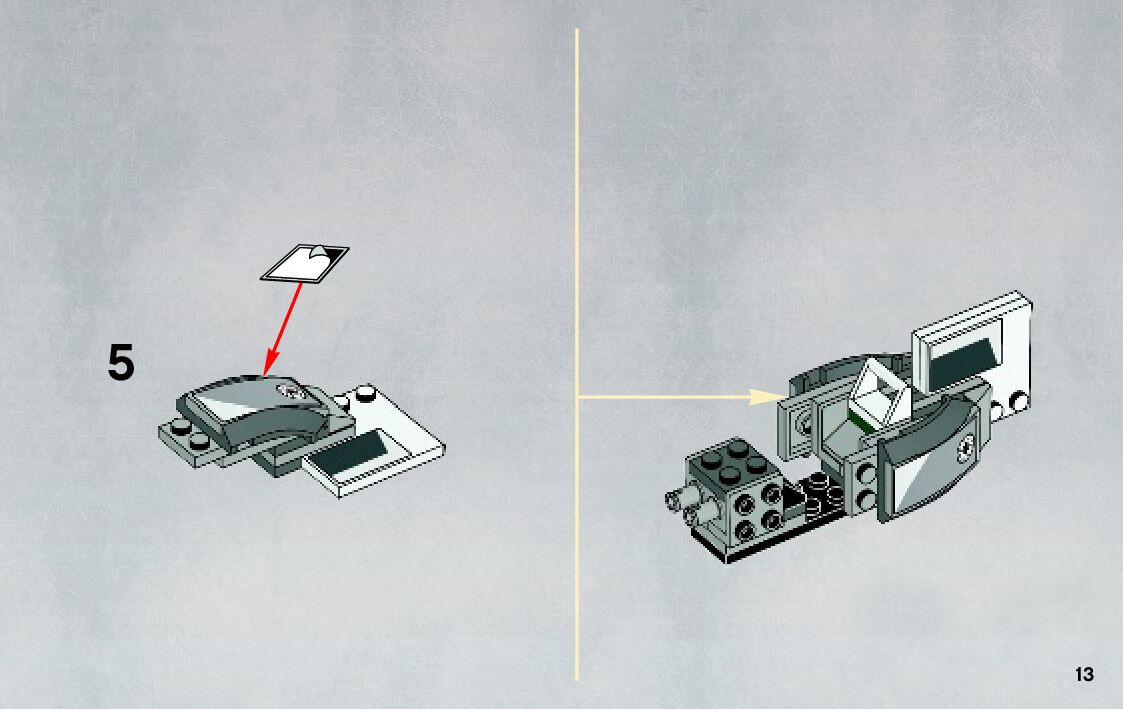 5

13