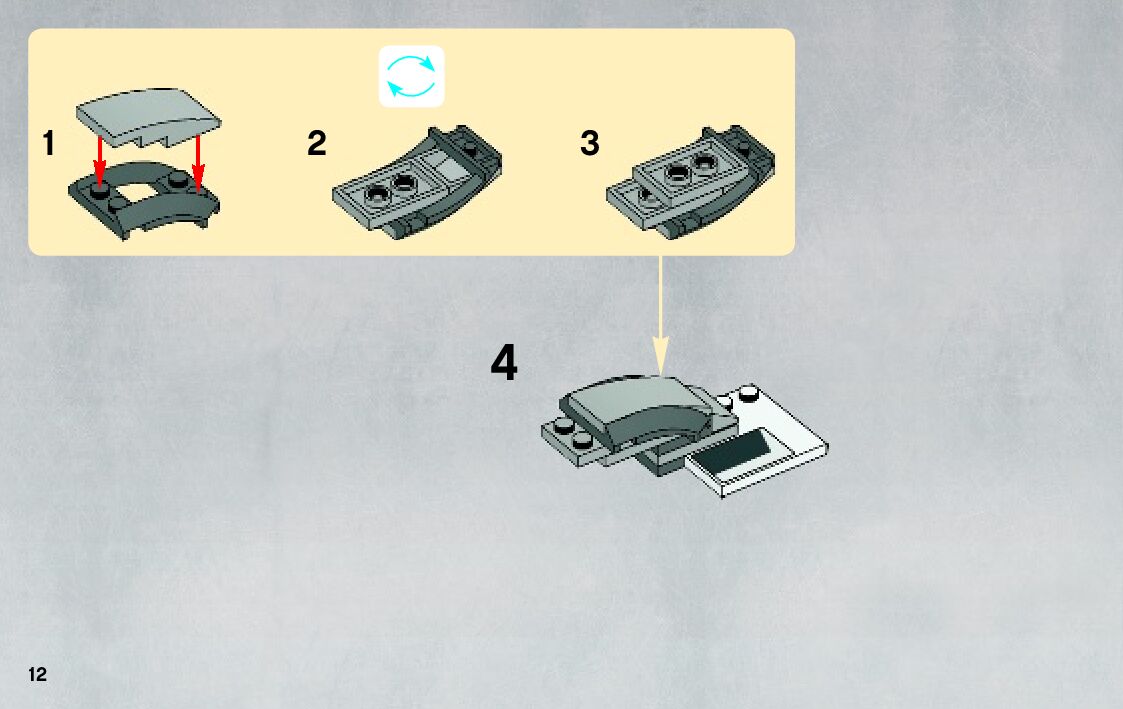 1

2

3

4

12