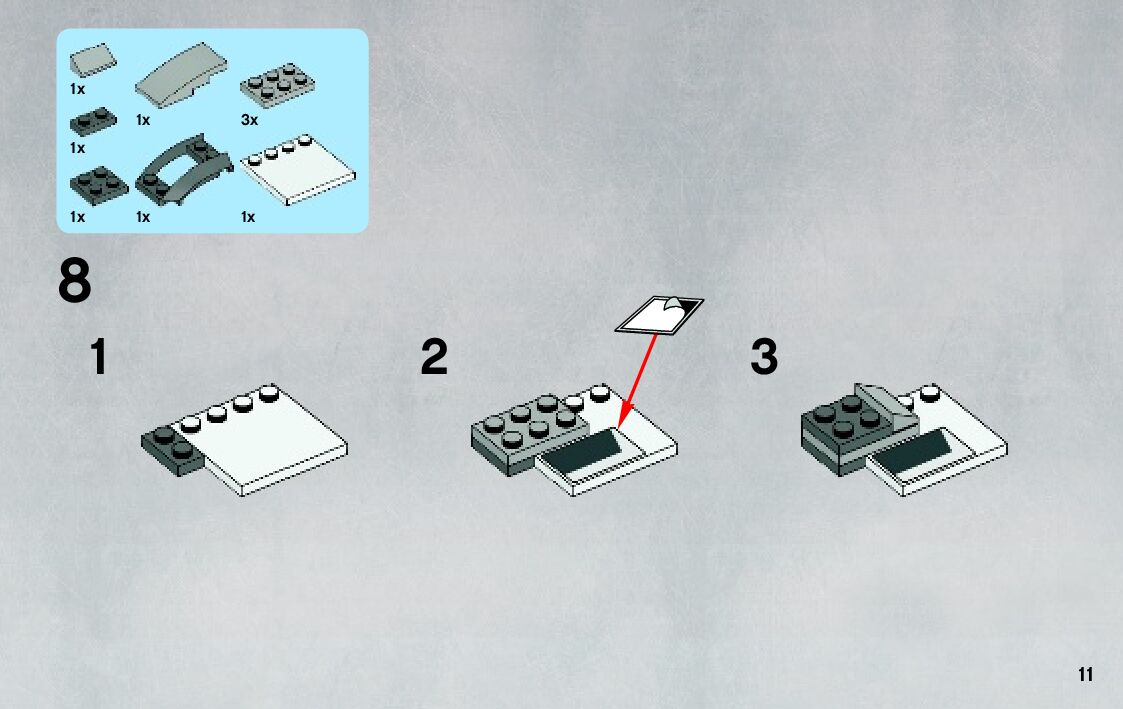 1x
1x
3x
1x
1x
1x
1x

8

1

2

3

11