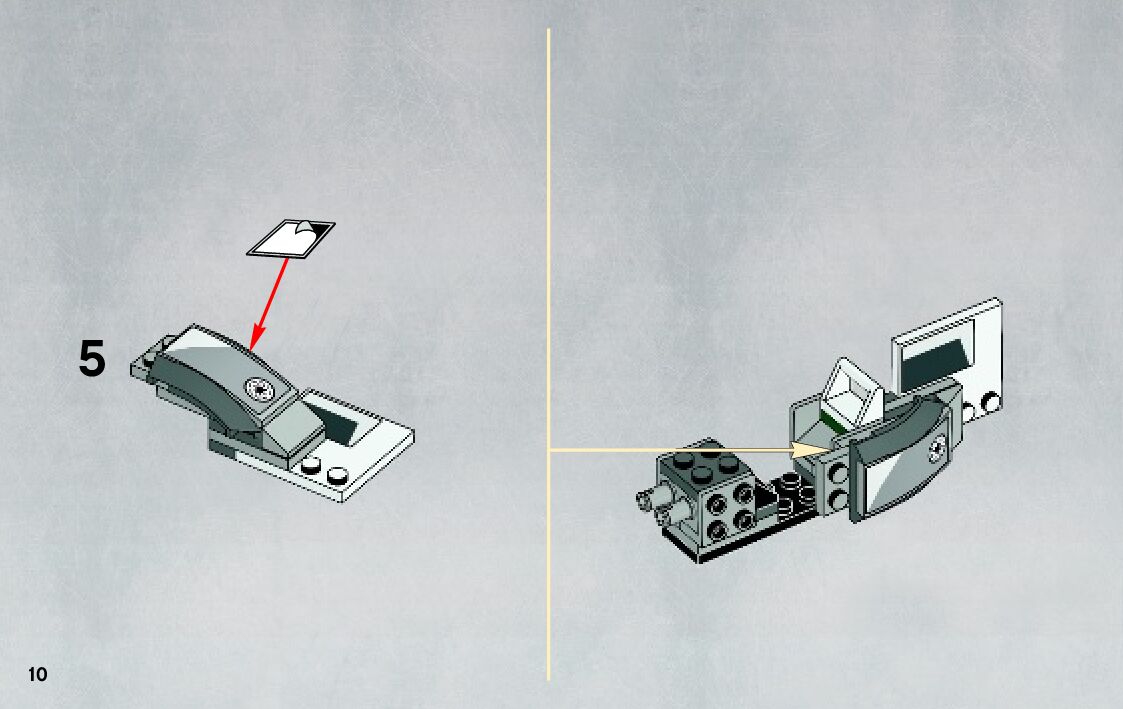 5

10