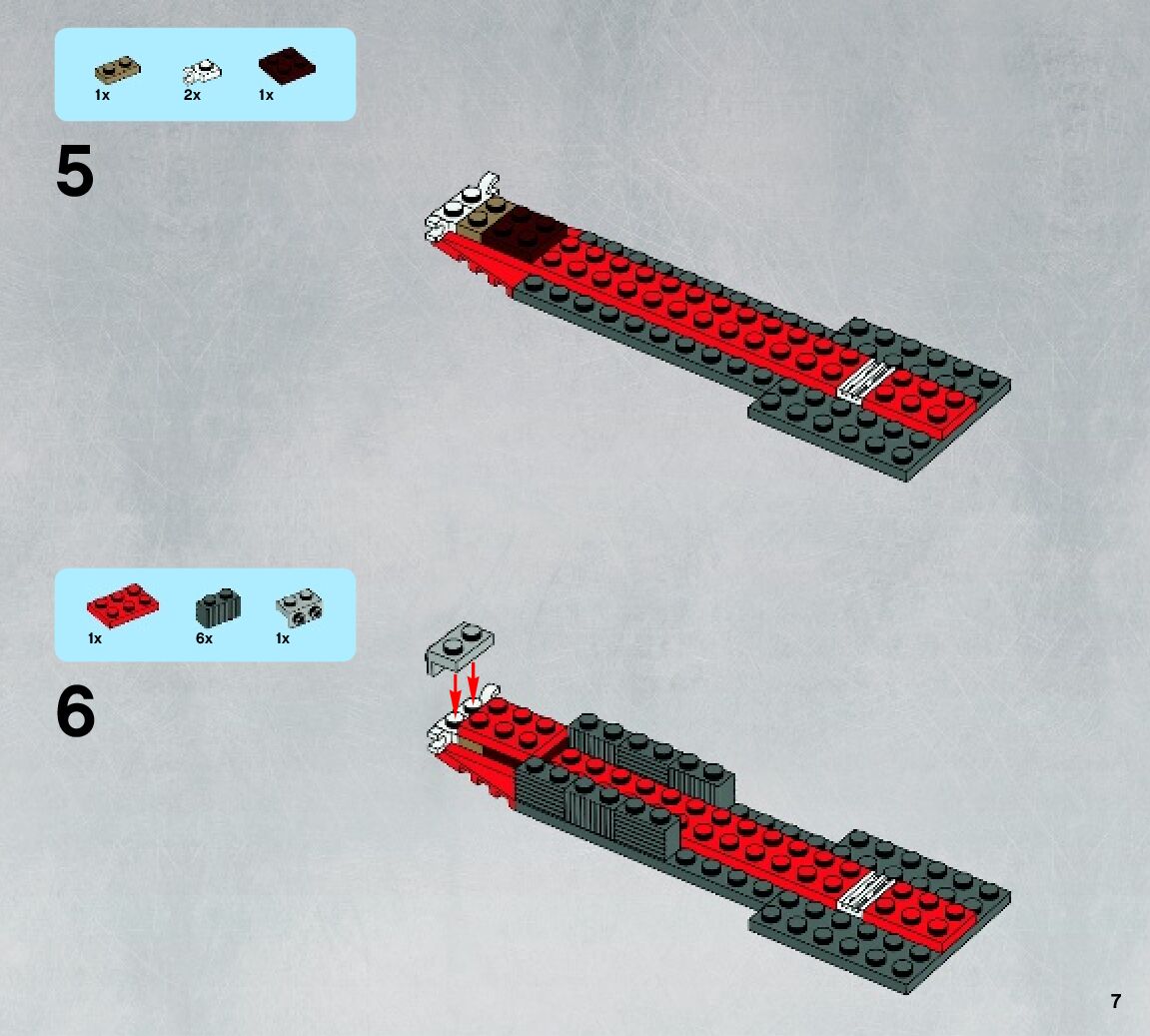 1x
2x
1x

5

1x
6x
1x

6

7