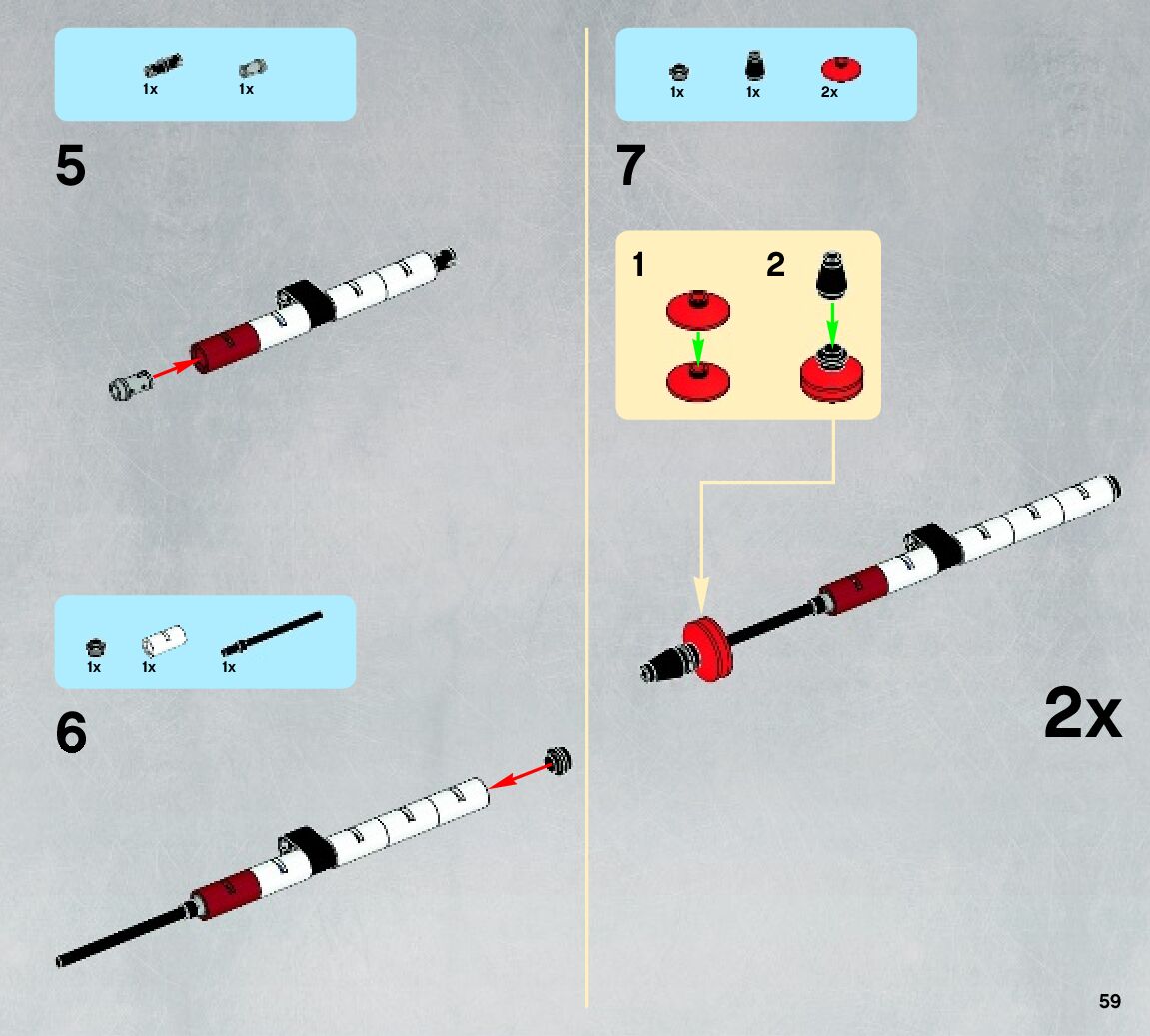 1x 1x

5

1x 1x 1x

6

1x 1x 2x

7

1 2

2x

59