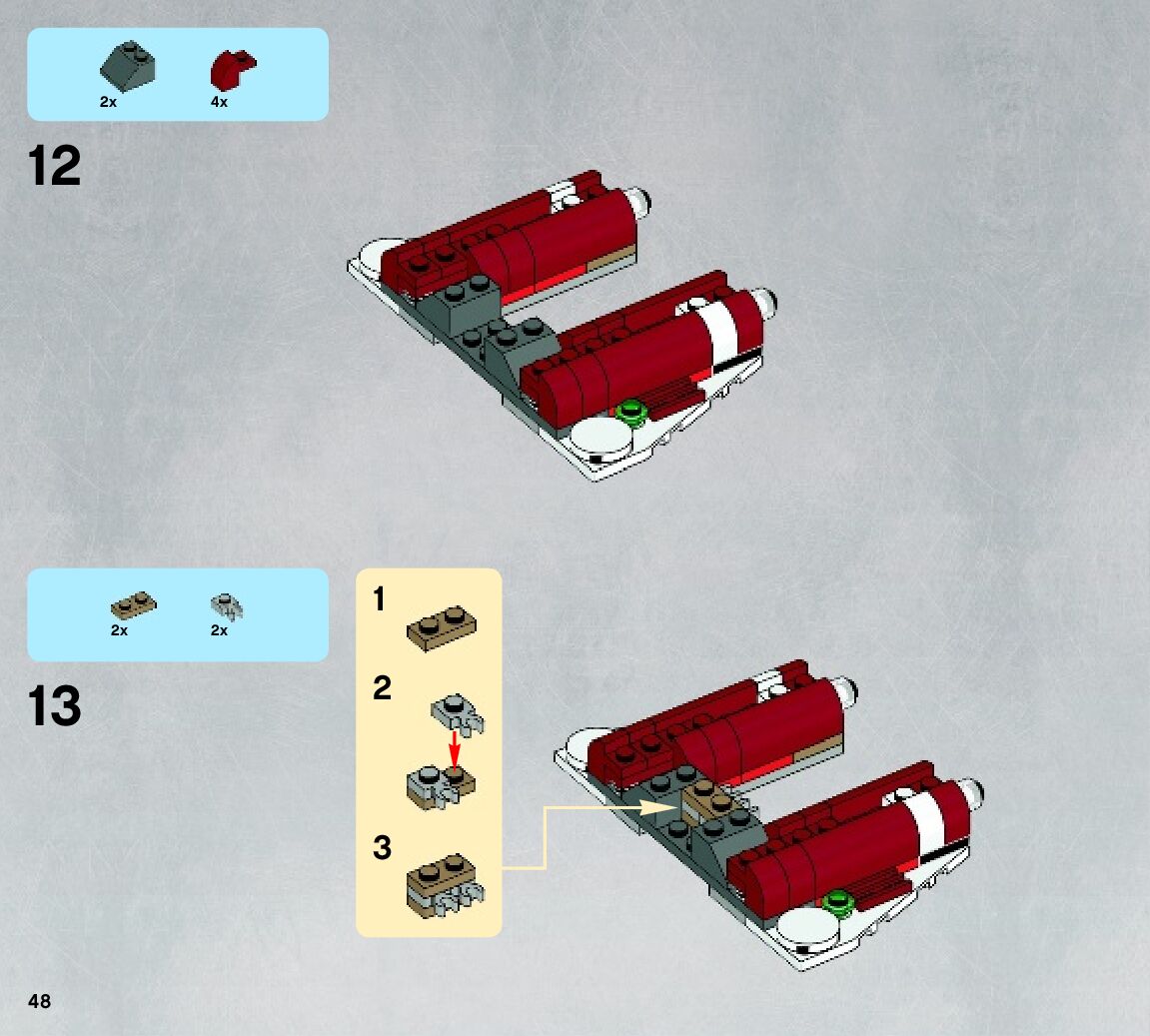 2x
4x

12

2x
2x

13

1

2

3

48