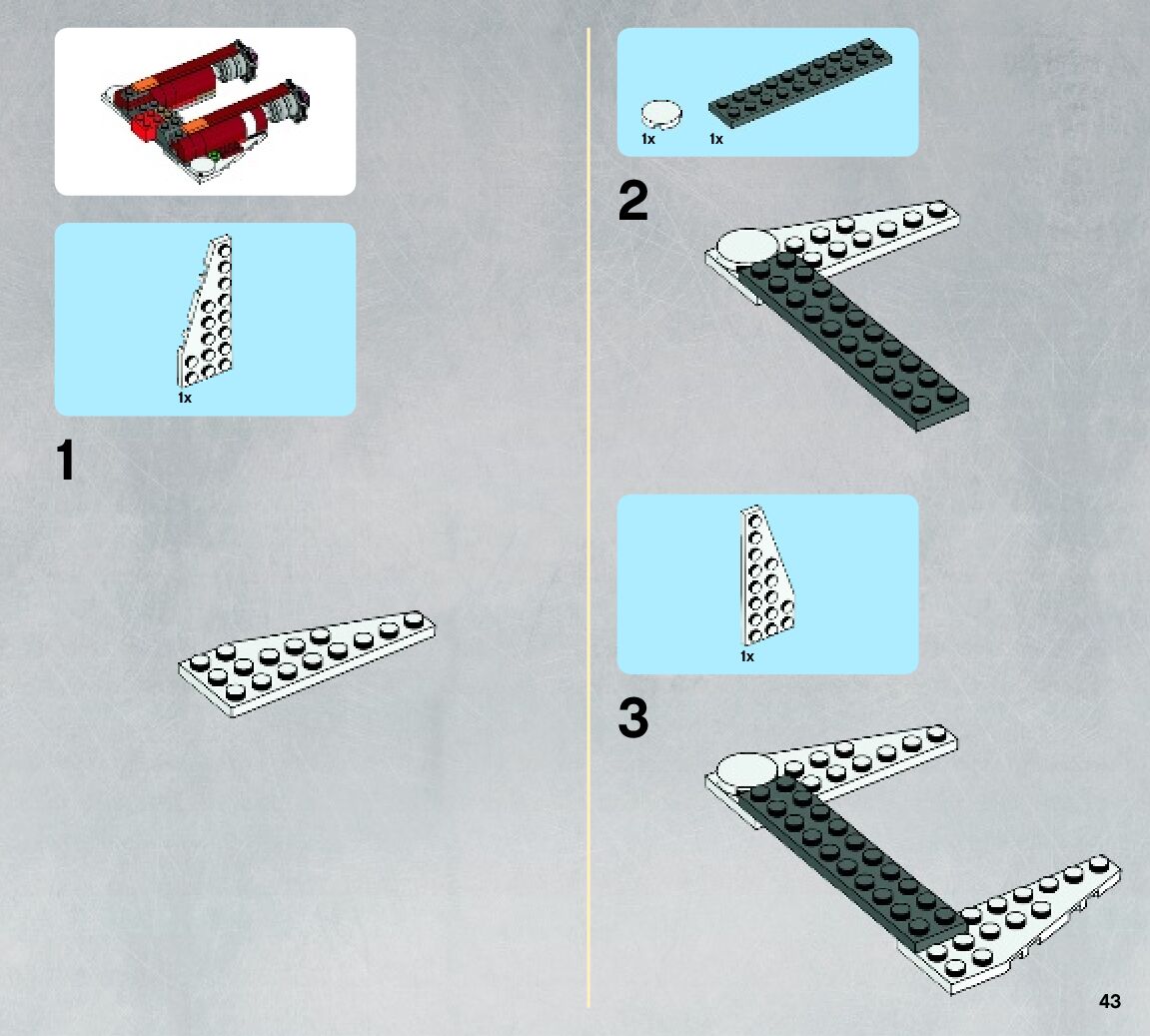 1x

1

1x 1x

2

1x

3

43