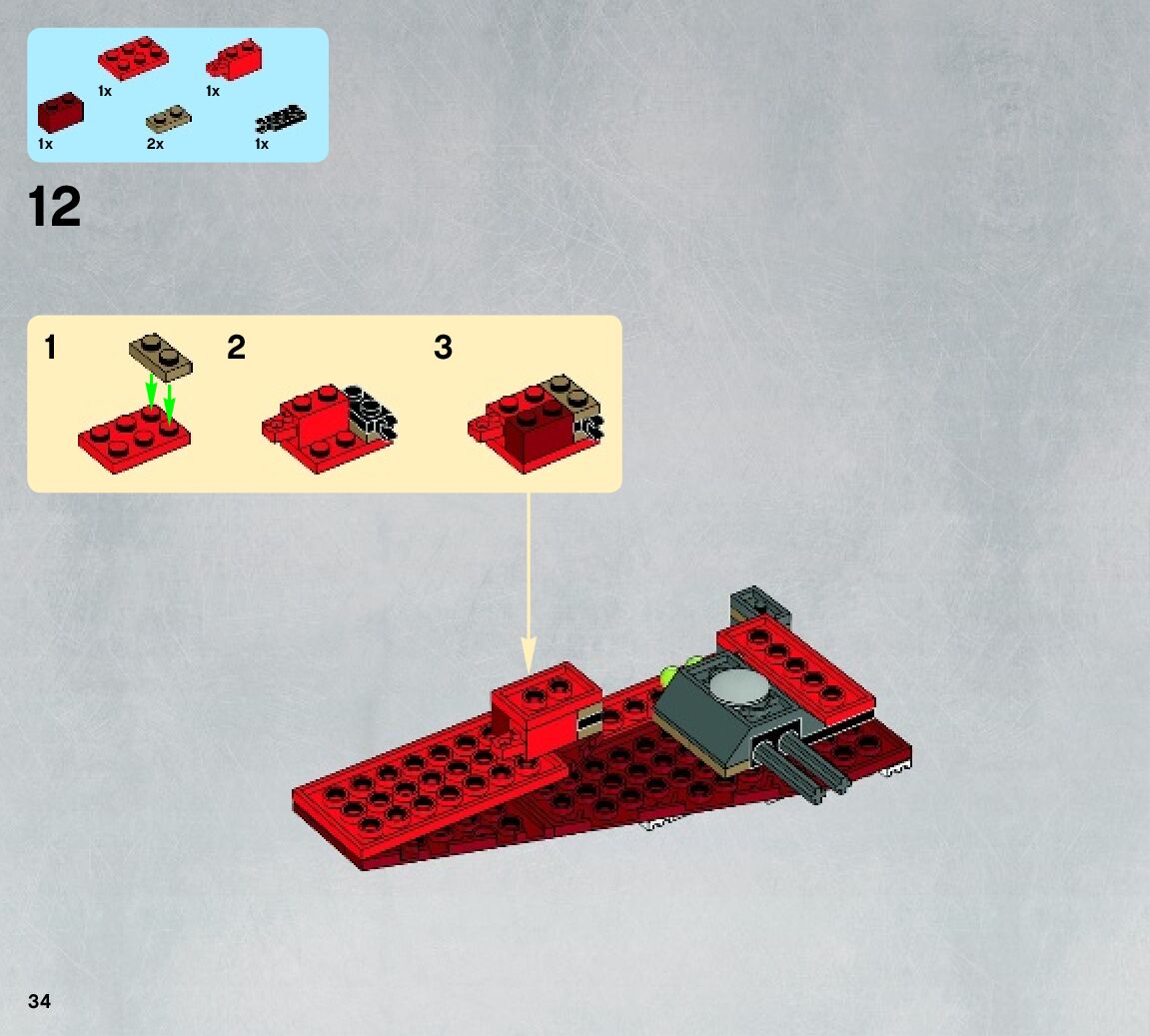 1x 1x
1x 2x 1x

12

1 2 3

34