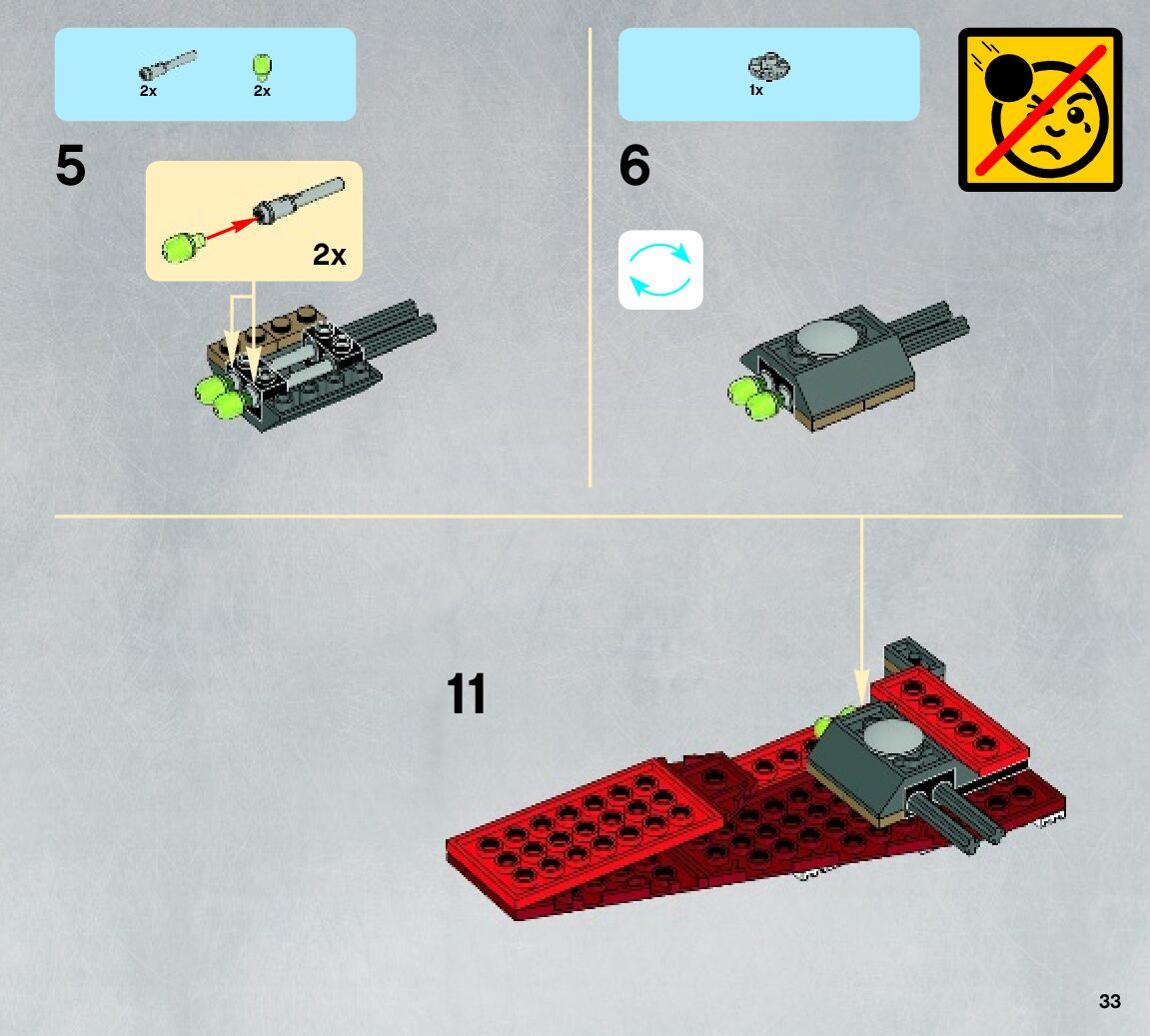 2x 2x

5

2x

1x

6

11

33