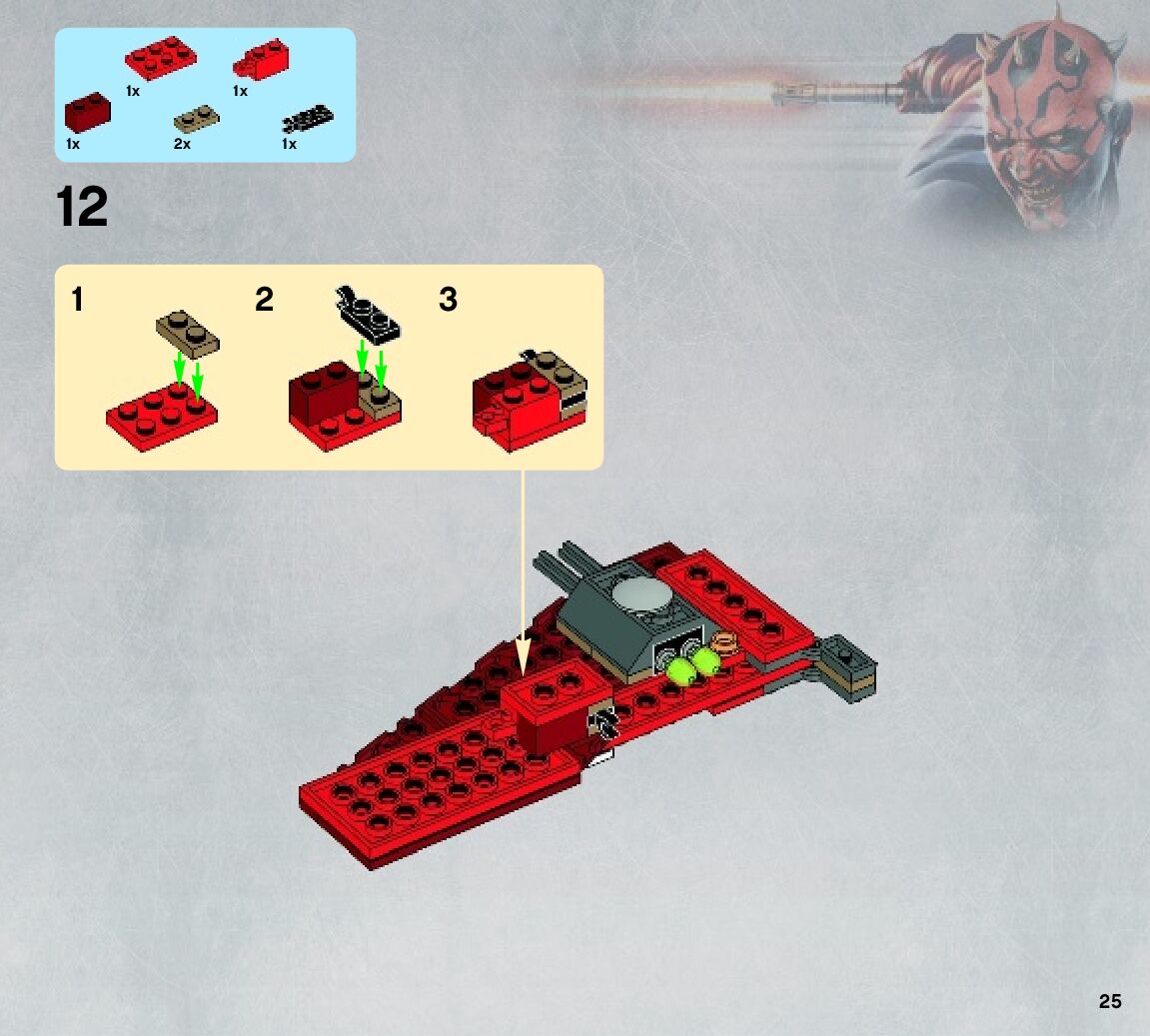 1x
1x
1x
2x
1x

12

1
2
3

25