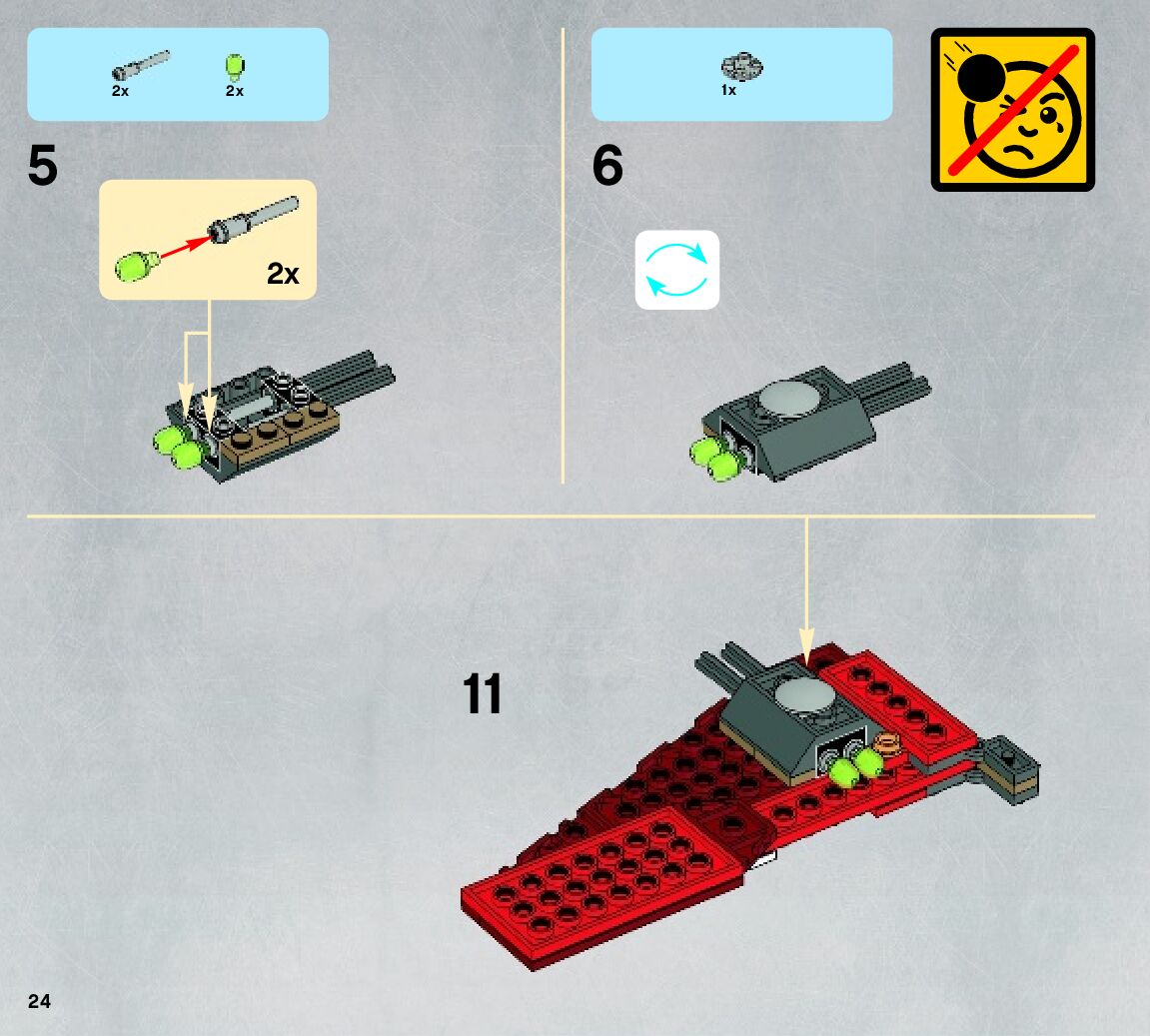 2x 2x

5

2x

1x

6

11

24