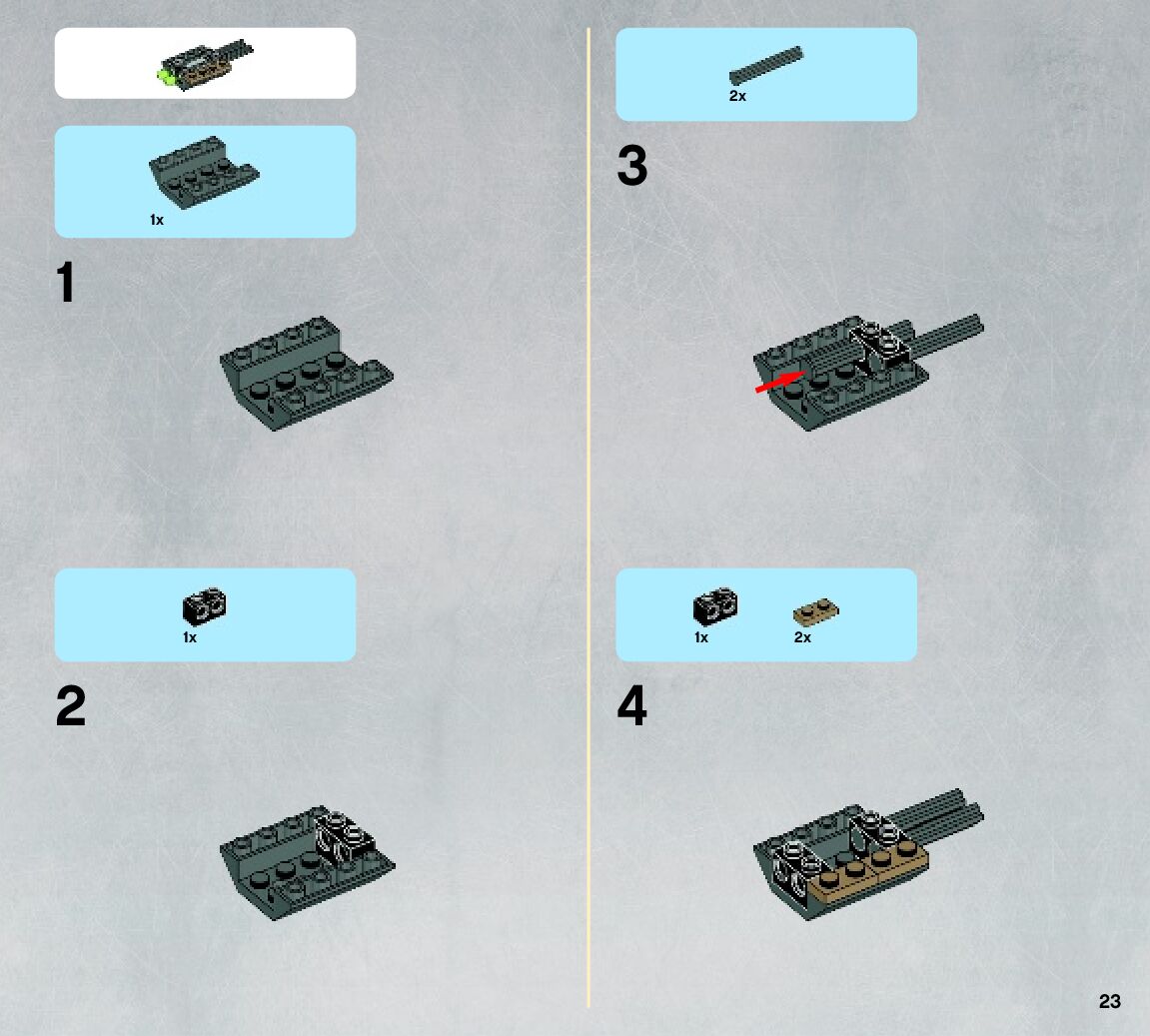 1x

1

1x

2

2x

3

1x
2x

4

23