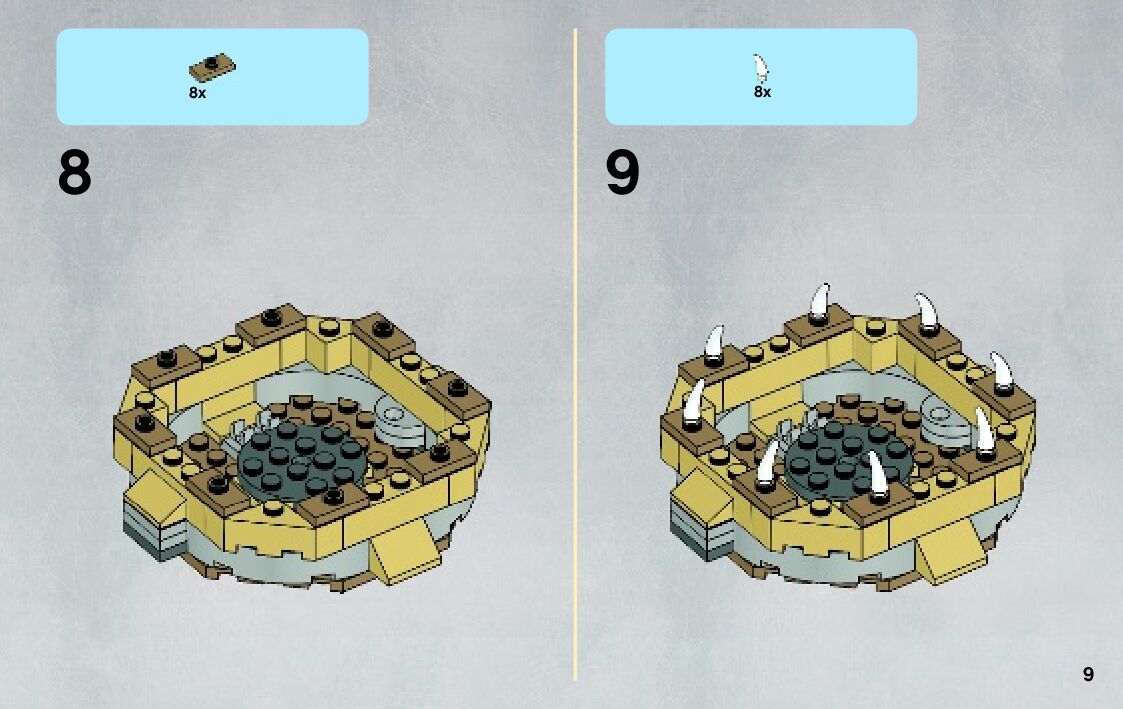 8x

8

8x

9

9