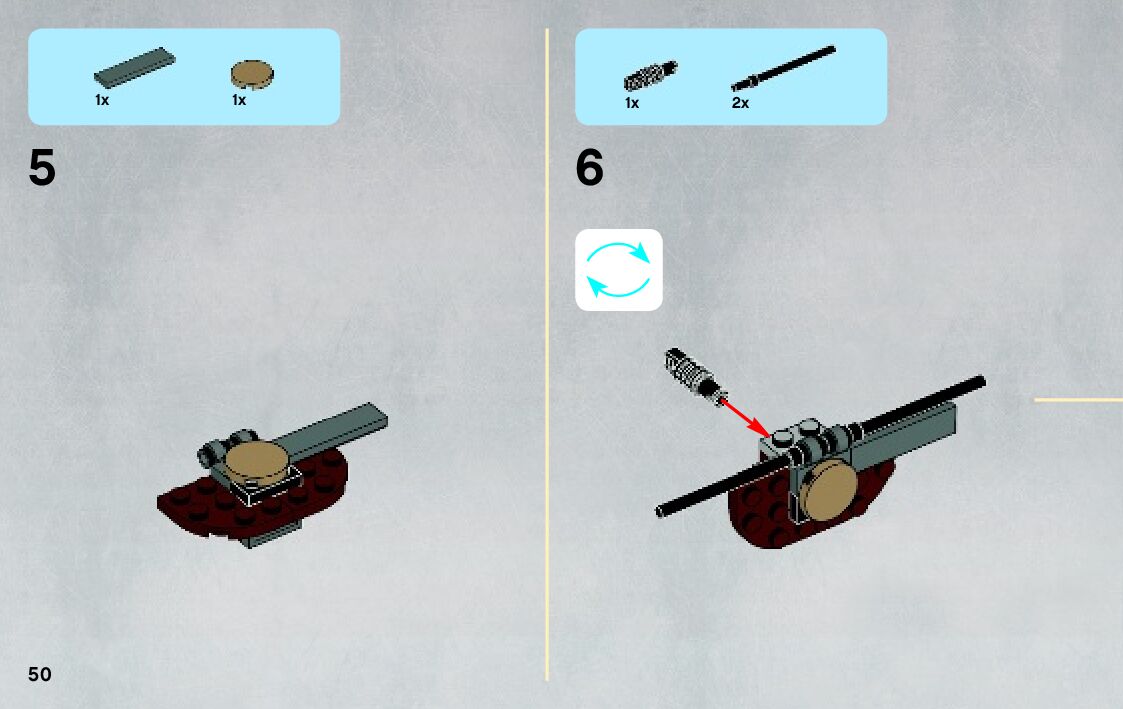 1x 1x

5

1x 2x

6

50