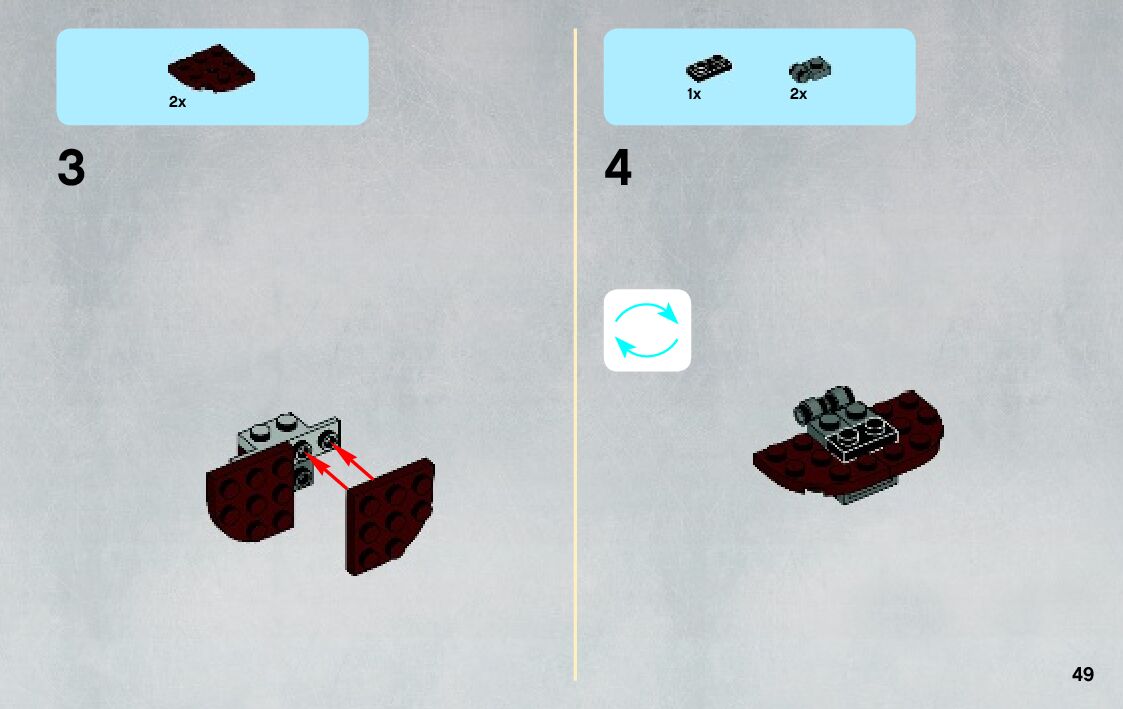 2x

3

1x 2x

4

49