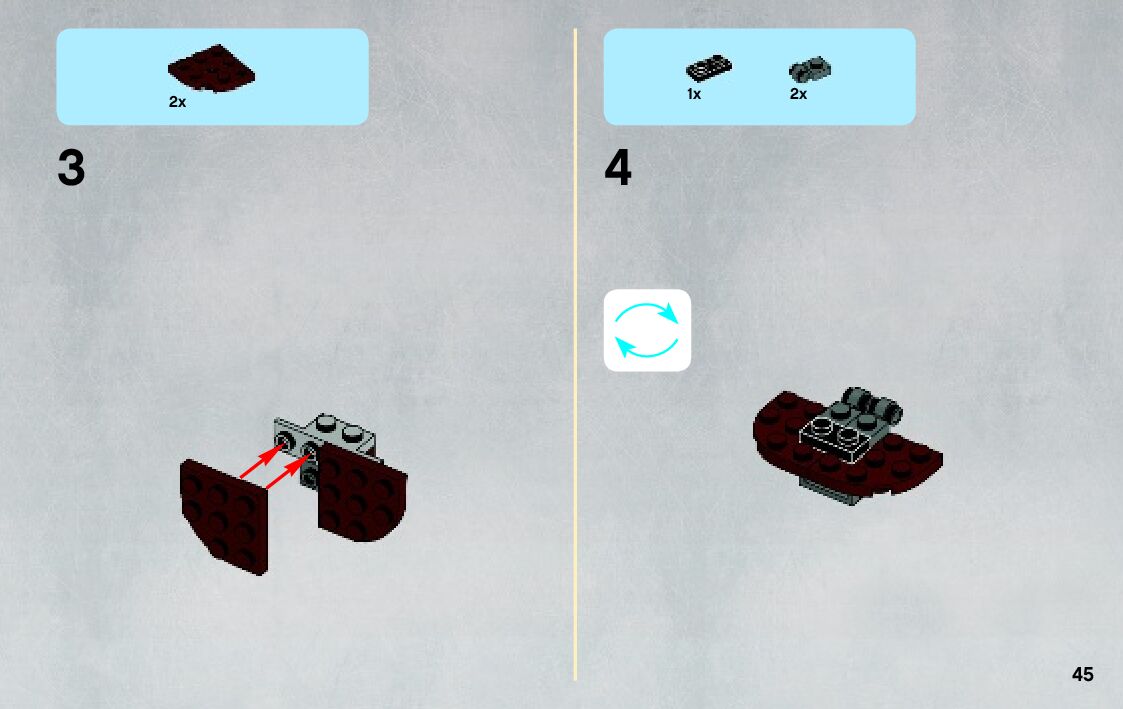 2x

3

1x 2x

4

45