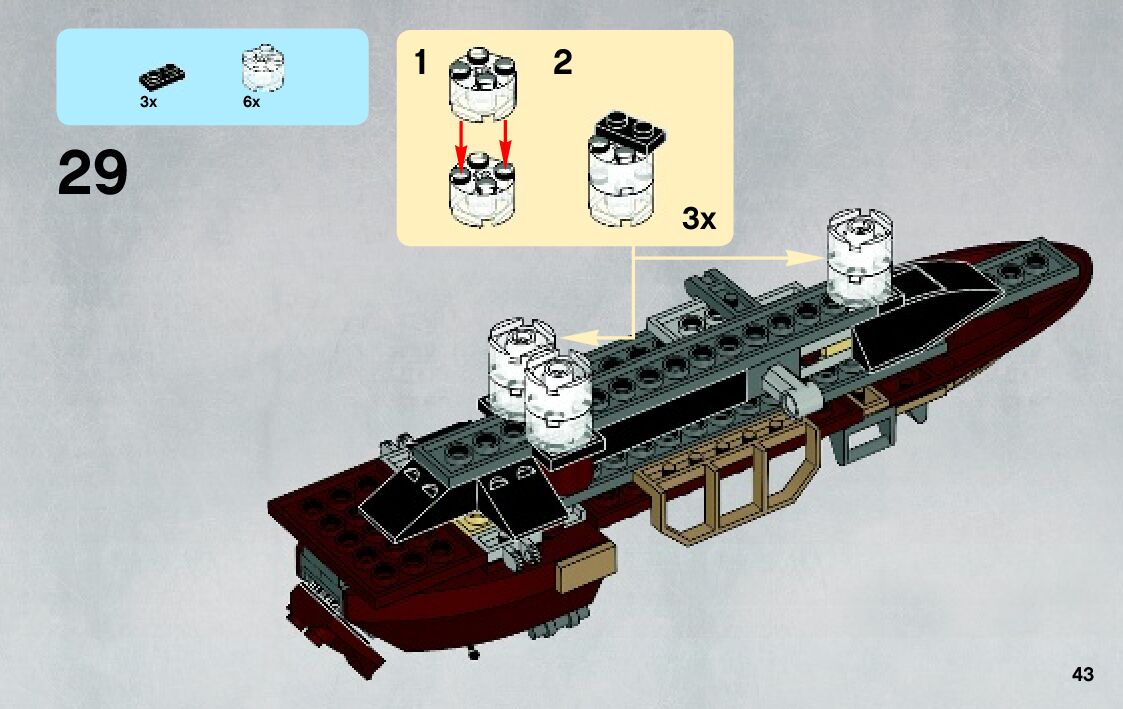 3x 6x

29

1 2

3x

43