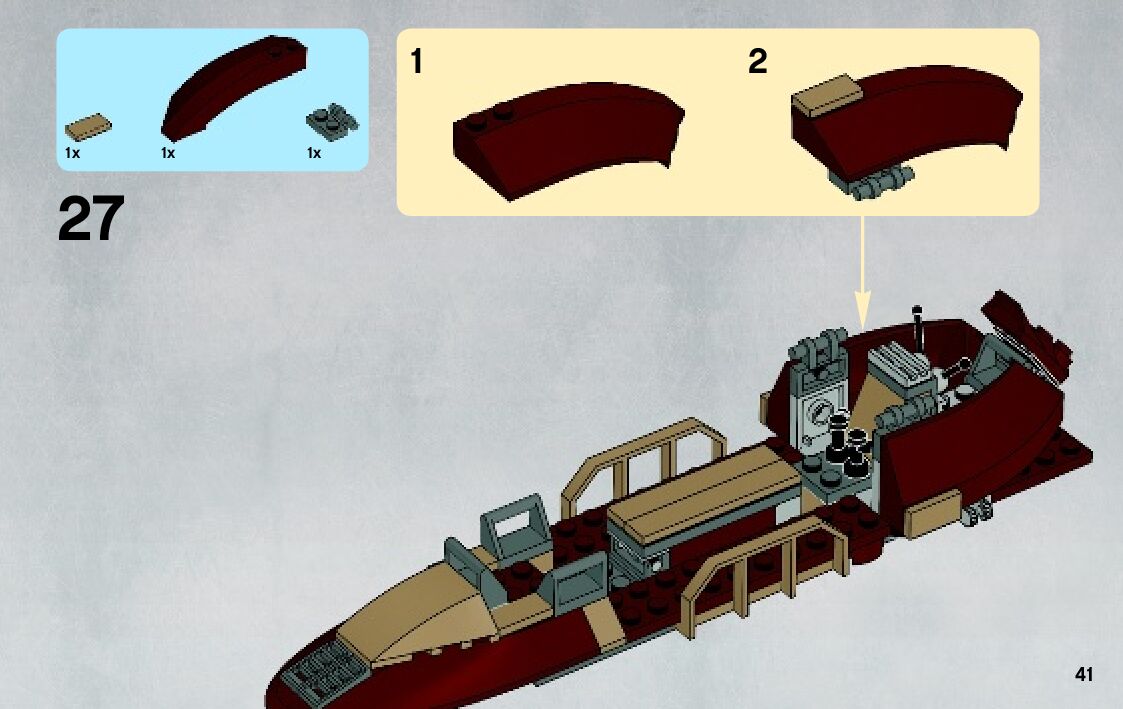 1x
1x
1x

27

1

2

41