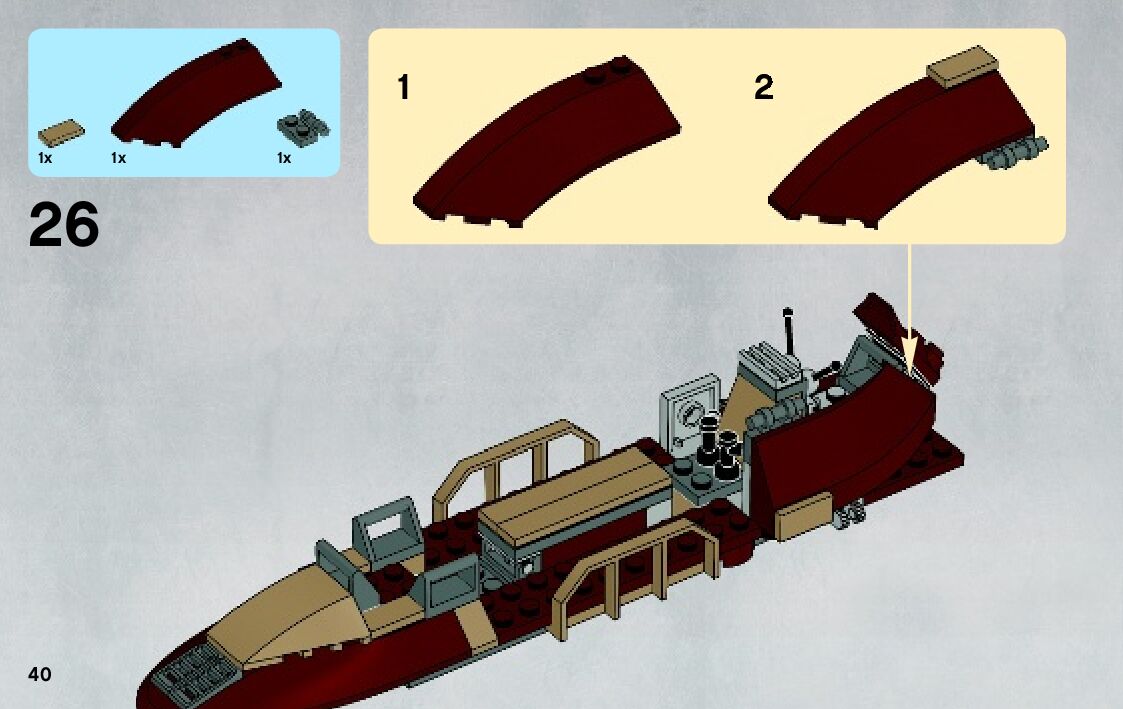 1x 1x 1x

26

1

2

40