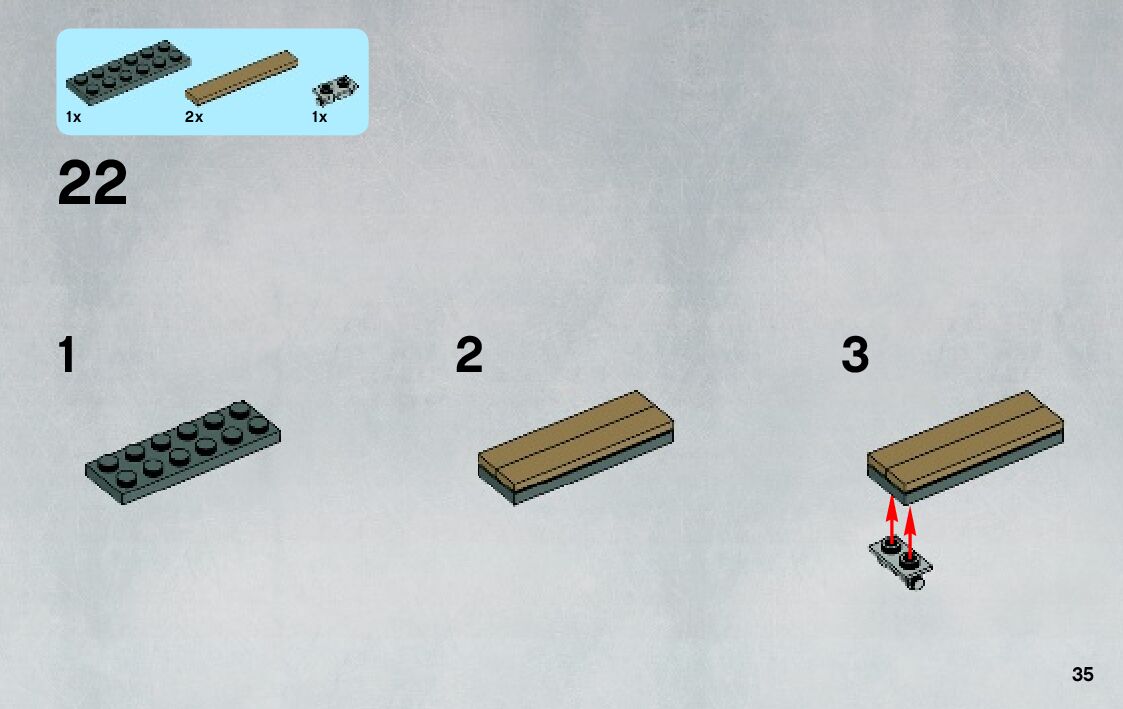 1x
2x
1x

22

1

2

3

35